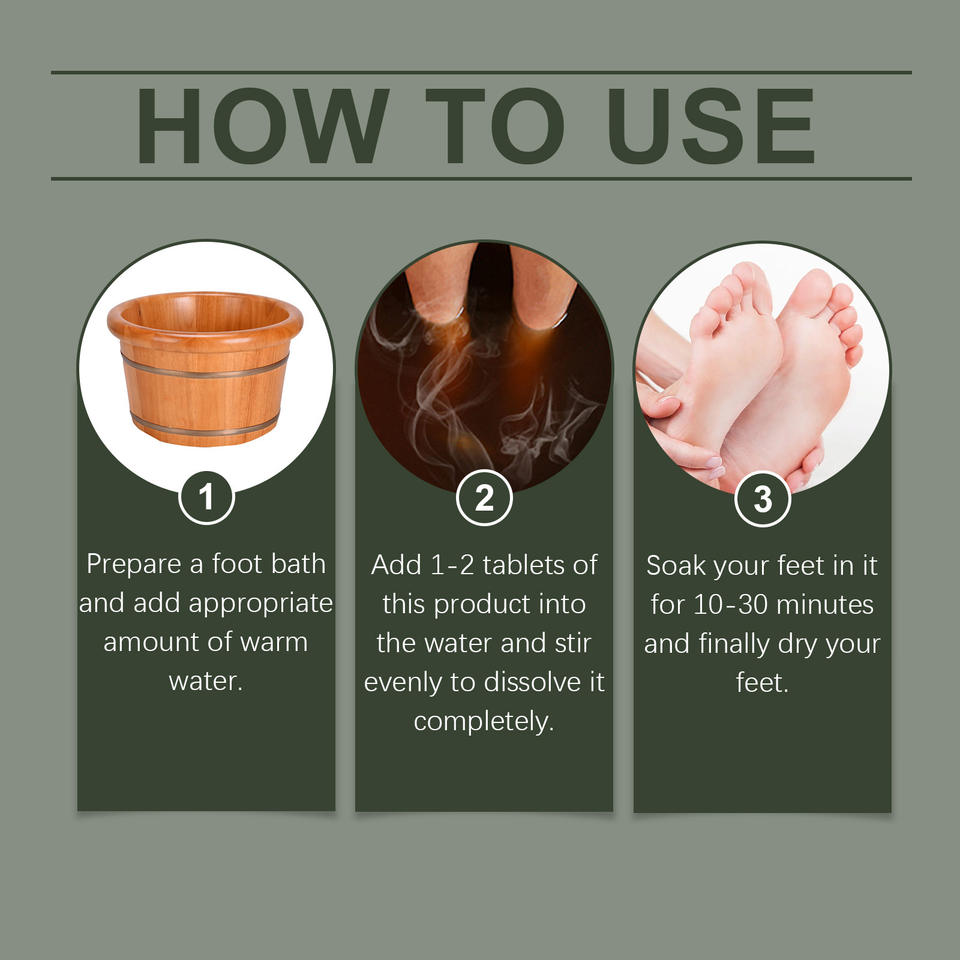 HOW TO USE

1
Prepare a foot bath and add appropriate amount of warm water.

2
Add 1-2 tablets of this product into the water and stir evenly to dissolve it completely.

3
Soak your feet in it for 10-30 minutes and finally dry your feet.