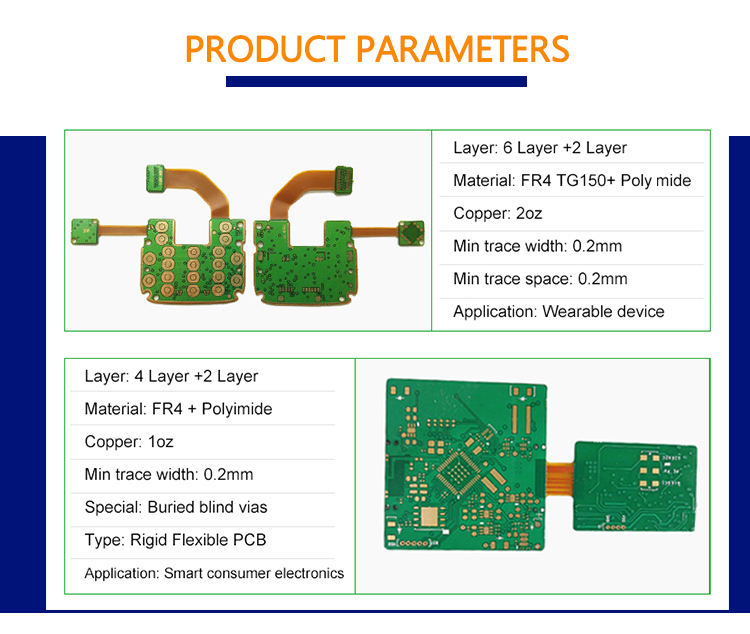 PRODUCT PARAMETERS

Layer: 6 Layer +2 Layer
Material: FR4 TG150+ Poly mide
Copper: 2oz
Min trace width: 0.2mm
Min trace space: 0.2mm
Application: Wearable device

Layer: 4 Layer +2 Layer
Material: FR4 + Polyimide
Copper: 1oz
Min trace width: 0.2mm
Special: Buried blind vias
Type: Rigid Flexible PCB
Application: Smart consumer electronics