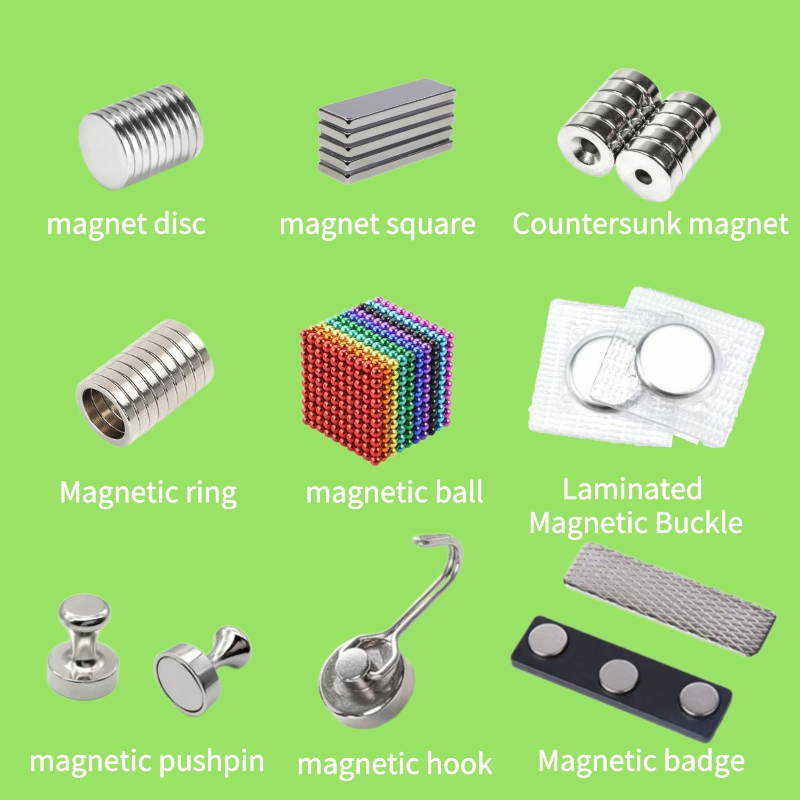 magnet disc
magnet square
Countersunk magnet

Magnetic ring
magnetic ball
Laminated Magnetic Buckle

magnetic pushpin
magnetic hook
Magnetic badge