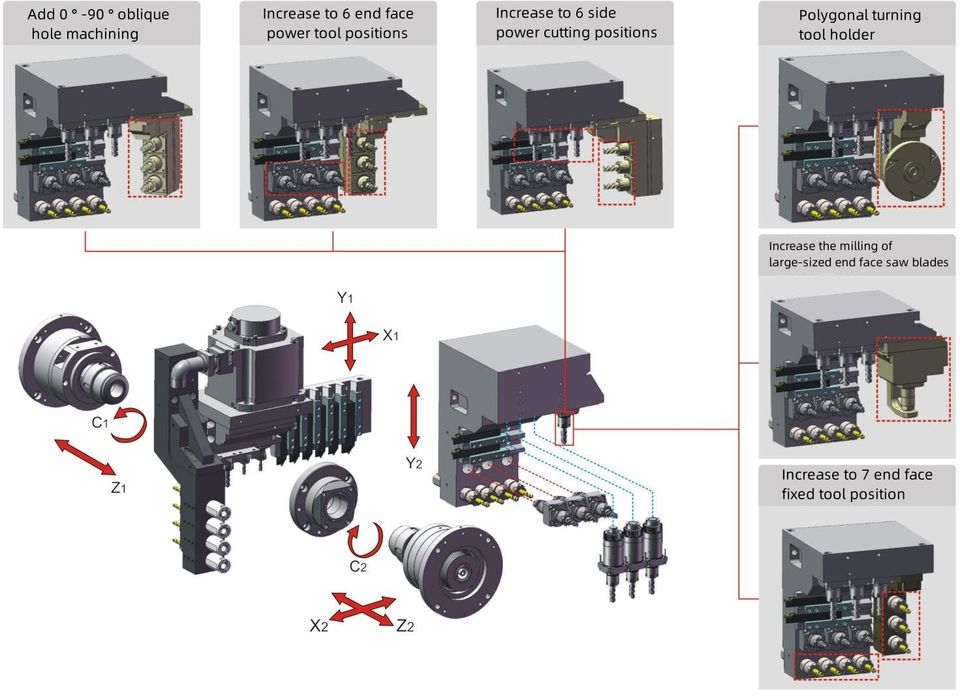 Add 0 ° -90 ° oblique hole machining

Increase to 6 end face power tool positions

Increase to 6 side power cutting positions

Polygonal turning tool holder

Increase the milling of large-sized end face saw blades

Increase to 7 end face fixed tool position

Y1

X1

C1

Z1

Y2

C2

X2

Z2