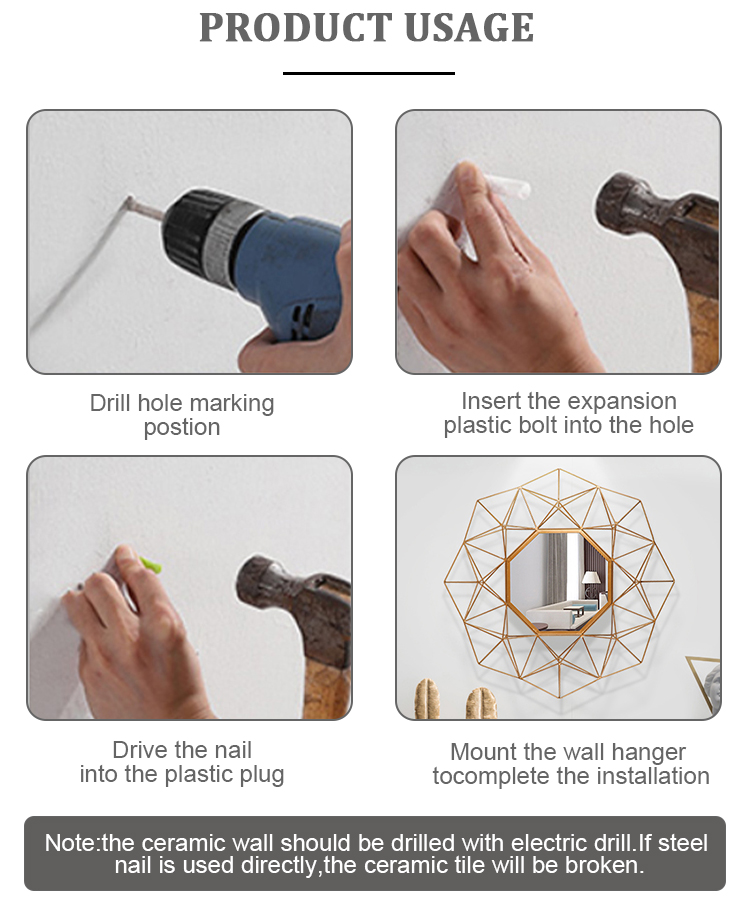 PRODUCT USAGE

Drill hole marking postion

Insert the expansion plastic bolt into the hole

Drive the nail into the plastic plug

Mount the wall hanger tocomplete the installation

Note:the ceramic wall should be drilled with electric drill.If steel nail is used directly,the ceramic tile will be broken.