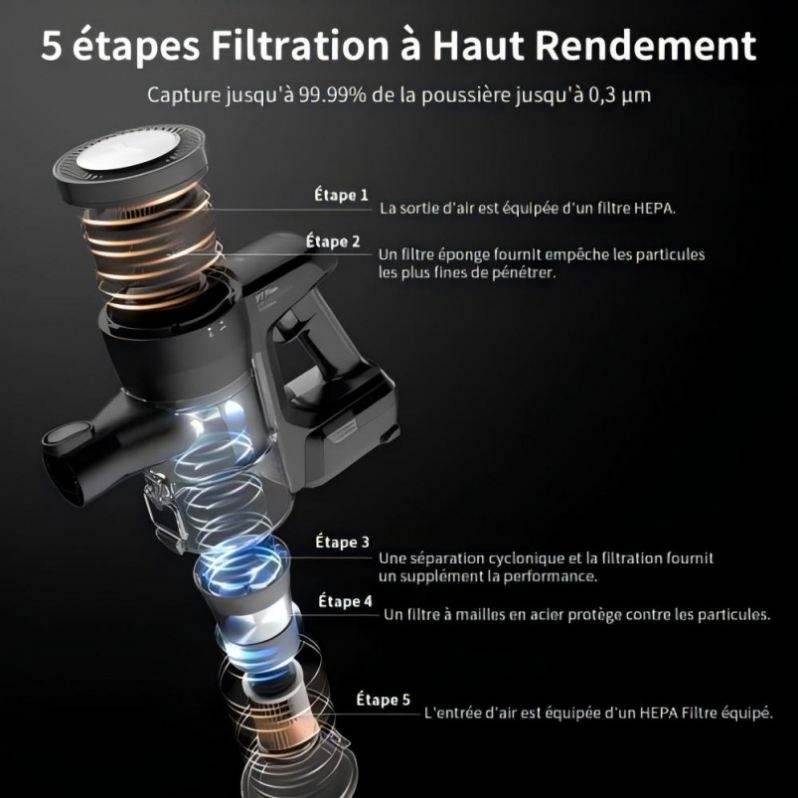 5 étapes Filtration à Haut Rendement

Capture jusqu'à 99.99% de la poussière jusqu'à 0,3 µm

Étape 1
La sortie d'air est équipée d'un filtre HEPA.

Étape 2
Un filtre éponge fournit empêche les particules les plus fines de pénétrer.

Étape 3
Une séparation cyclonique et la filtration fournit un supplément la performance.

Étape 4
Un filtre à mailles en acier protège contre les particules.

Étape 5
L'entrée d'air est équipée d'un HEPA Filtre équipé.