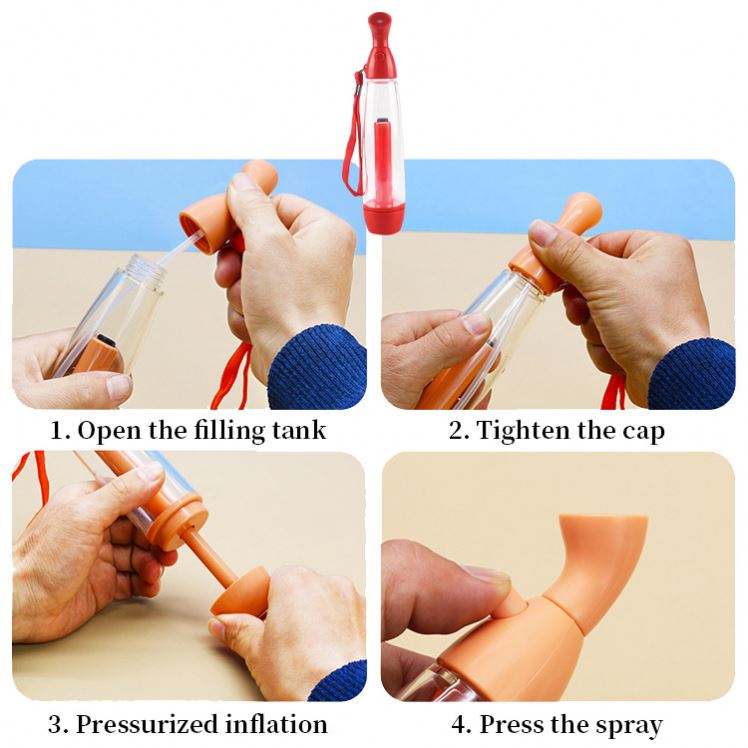 1. Open the filling tank

2. Tighten the cap

3. Pressurized inflation

4. Press the spray