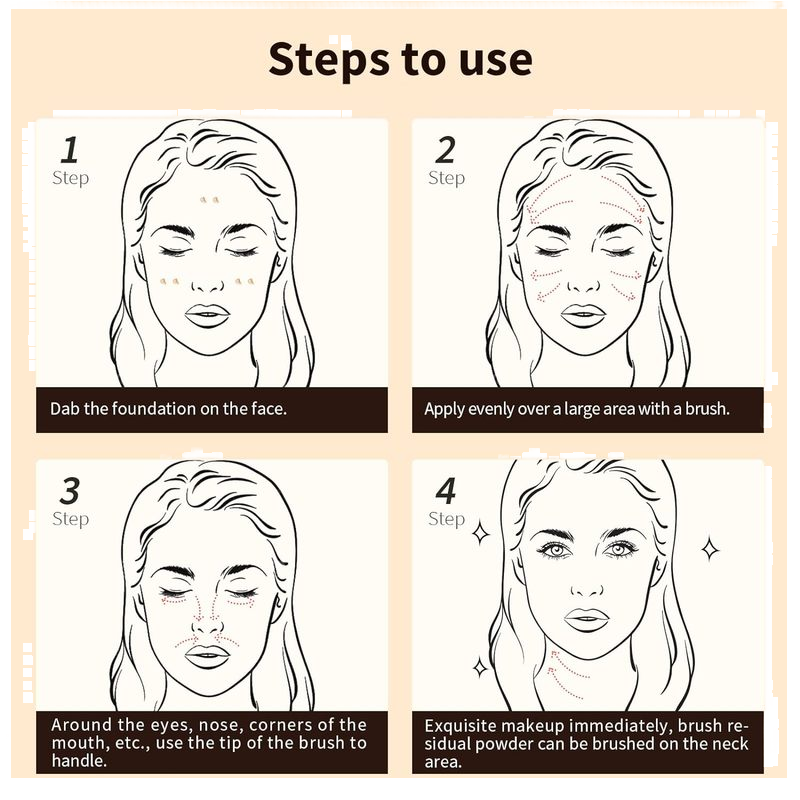 Steps to use

1
Step

Dab the foundation on the face.

2
Step

Apply evenly over a large area with a brush.

3
Step

Around the eyes, nose, corners of the mouth, etc., use the tip of the brush to handle.

4
Step

Exquisite makeup immediately, brush residual powder can be brushed on the neck area.