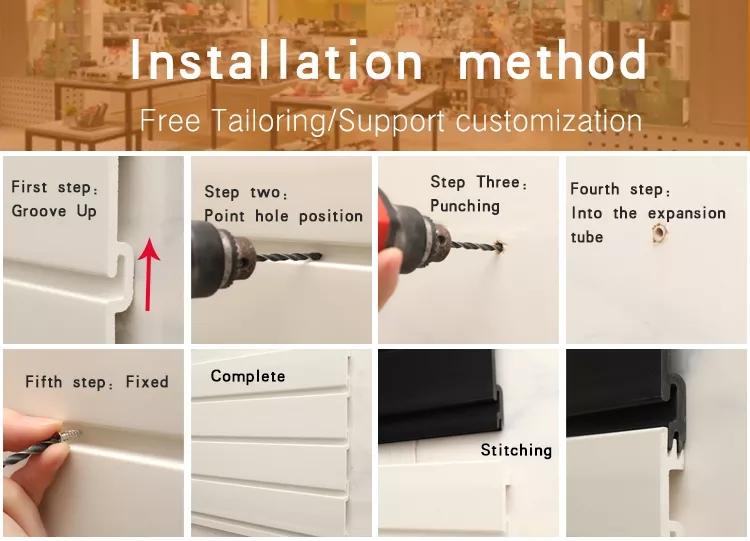 Installation method

Free Tailoring/Support customization

First step:
Groove Up

Step two:
Point hole position

Step Three:
Punching

Fourth step:
Into the expansion tube

Fifth step: Fixed

Complete

Stitching