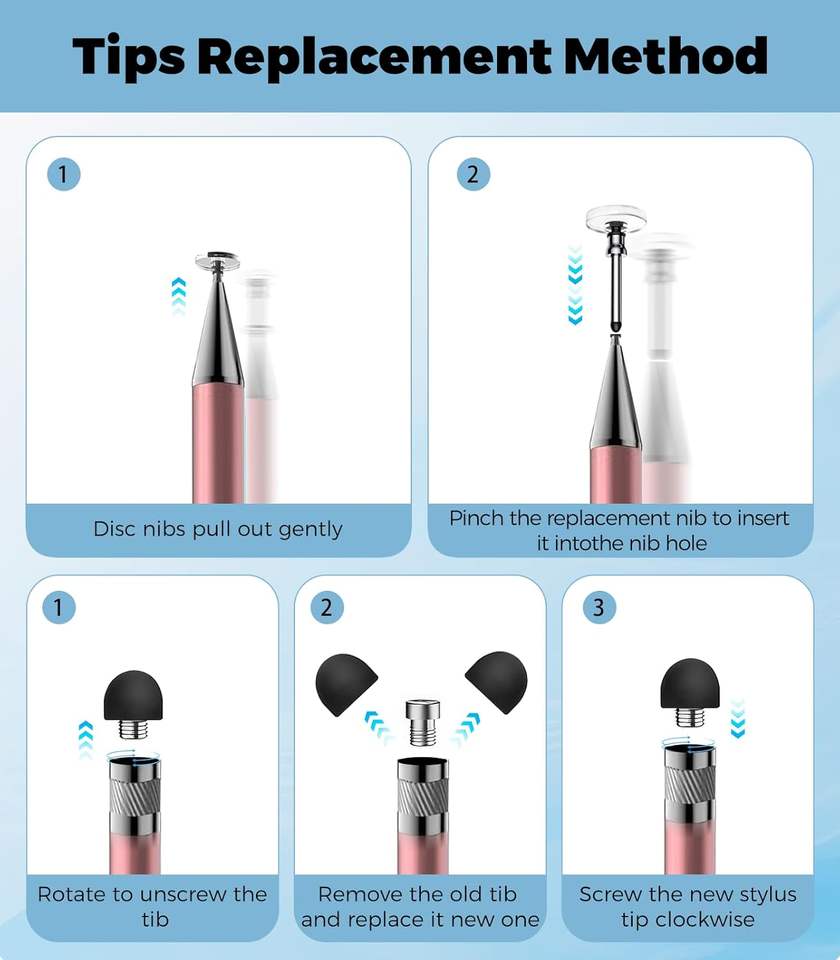 Tips Replacement Method

1

Disc nibs pull out gently

2

Pinch the replacement nib to insert it intothe nib hole

1

Rotate to unscrew the tib

2

Remove the old tib and replace it new one

3

Screw the new stylus tip clockwise