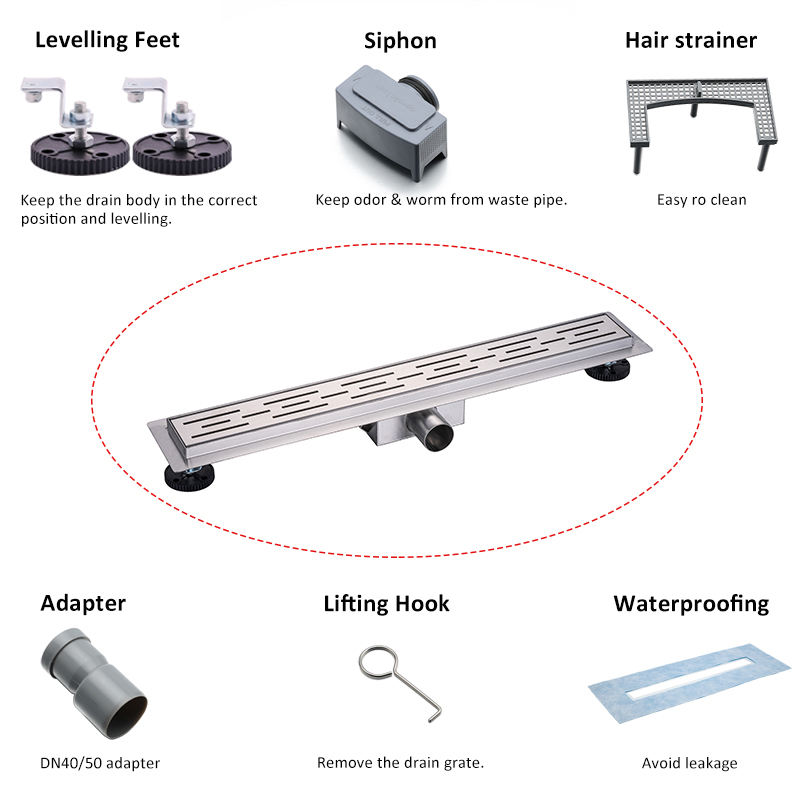 Levelling Feet

Keep the drain body in the correct position and levelling.

Siphon

Keep odor & worm from waste pipe.

Hair strainer

Easy ro clean

Adapter

DN40/50 adapter

Lifting Hook

Remove the drain grate.

Waterproofing

Avoid leakage