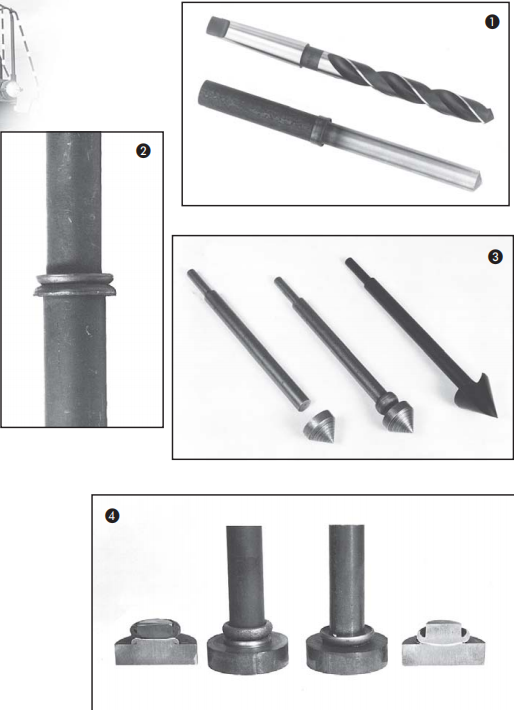 ❶

❷

❸

❹