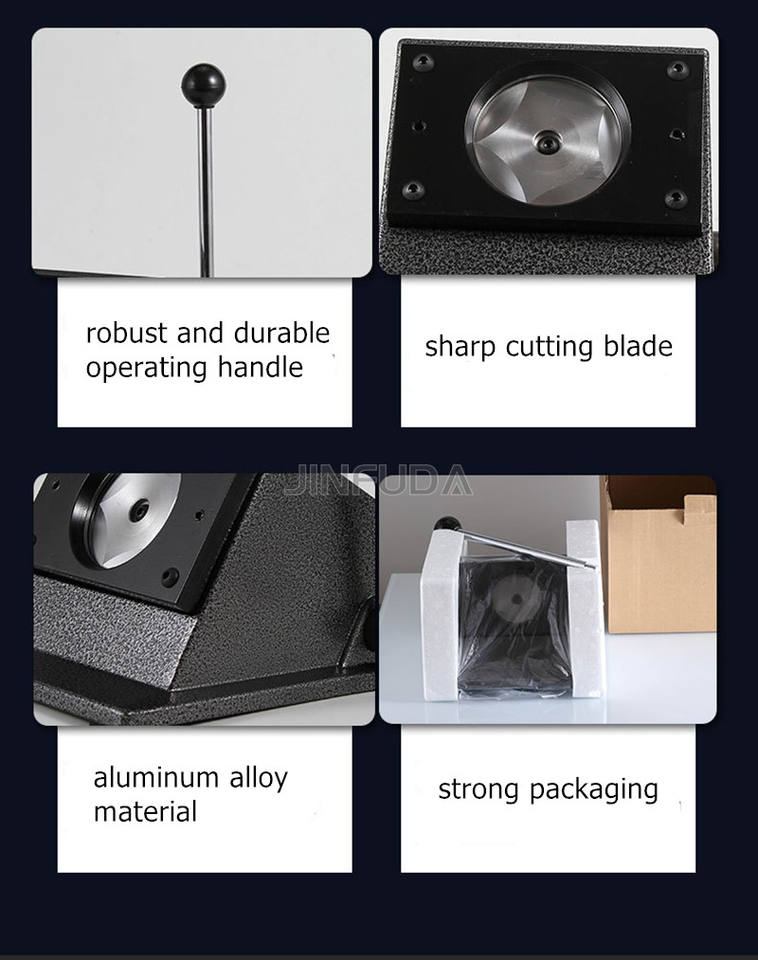 robust and durable operating handle

sharp cutting blade

JINFUDA

aluminum alloy material

strong packaging