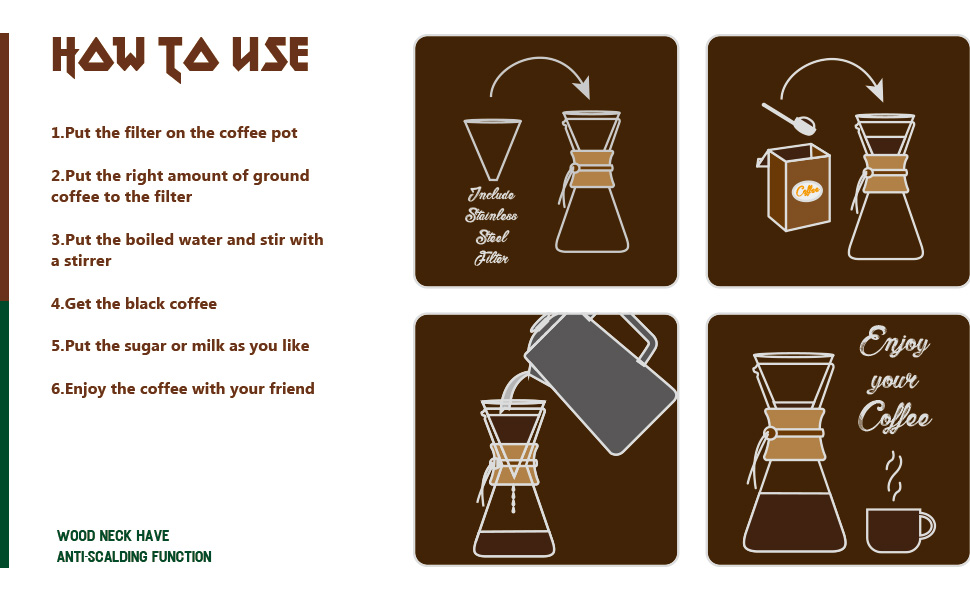 HOW TO USE

1.Put the filter on the coffee pot

2.Put the right amount of ground coffee to the filter

3.Put the boiled water and stir with a stirrer

4.Get the black coffee

5.Put the sugar or milk as you like

6.Enjoy the coffee with your friend

WOOD NECK HAVE ANTI-SCALDING FUNCTION

Include Stainless Steel Filter

Coffee

Enjoy your Coffee