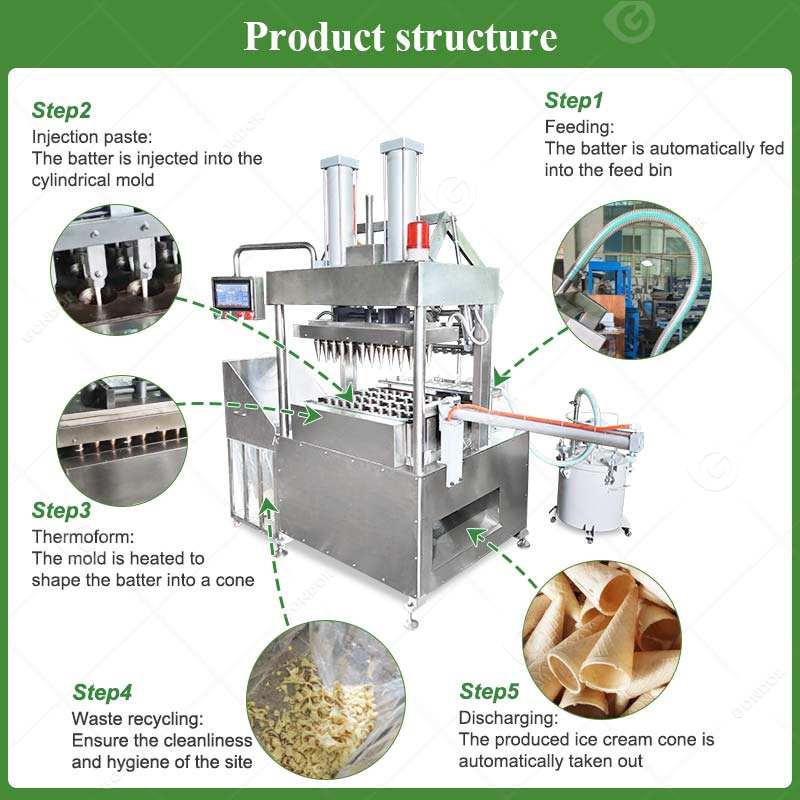 Product structure

Step2
Injection paste:
The batter is injected into the cylindrical mold

Step1
Feeding:
The batter is automatically fed into the feed bin

Step3
Thermoform:
The mold is heated to shape the batter into a cone

Step4
Waste recycling:
Ensure the cleanliness and hygiene of the site

Step5
Discharging:
The produced ice cream cone is automatically taken out