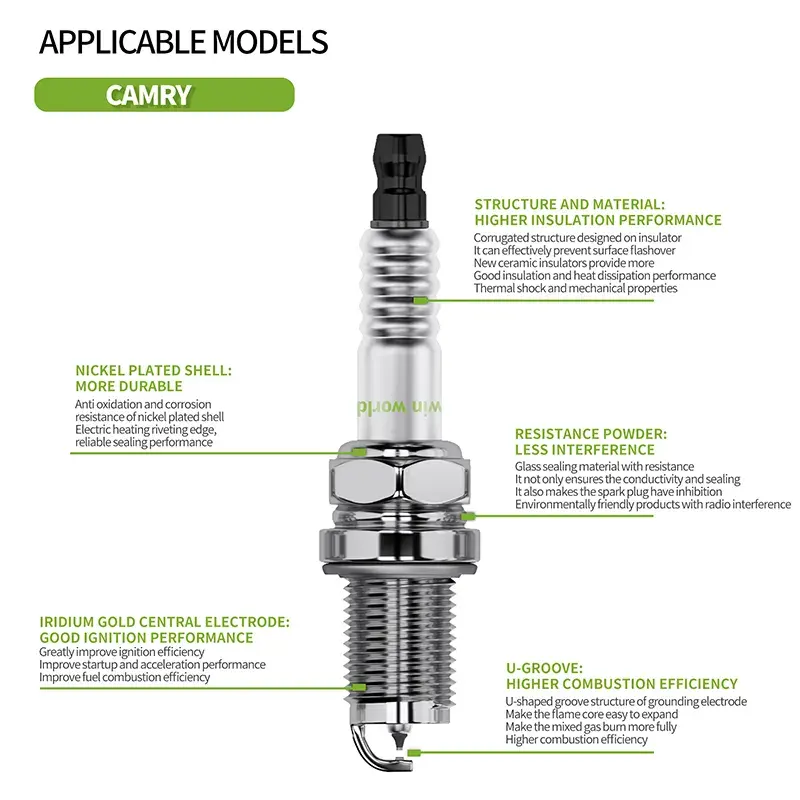 APPLICABLE MODELS

CAMRY

STRUCTURE AND MATERIAL:
HIGHER INSULATION PERFORMANCE
Corrugated structure designed on insulator
It can effectively prevent surface flashover
New ceramic insulators provide more
Good insulation and heat dissipation performance
Thermal shock and mechanical properties

NICKEL PLATED SHELL:
MORE DURABLE
Anti oxidation and corrosion resistance of nickel plated shell
Electric heating riveting edge, reliable sealing performance

win world

RESISTANCE POWDER:
LESS INTERFERENCE
Glass sealing material with resistance
It not only ensures the conductivity and sealing
It also makes the spark plug have inhibition
Environmentally friendly products with radio interference

IRIDIUM GOLD CENTRAL ELECTRODE:
GOOD IGNITION PERFORMANCE
Greatly improve ignition efficiency
Improve startup and acceleration performance
Improve fuel combustion efficiency

U-GROOVE:
HIGHER COMBUSTION EFFICIENCY
U-shaped groove structure of grounding electrode
Make the flame core easy to expand
Make the mixed gas burn more fully
Higher combustion efficiency