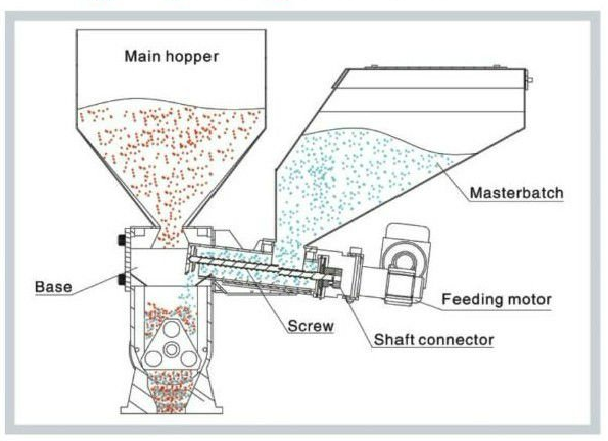 Main hopper

Masterbatch

Base

Feeding motor

Screw

Shaft connector