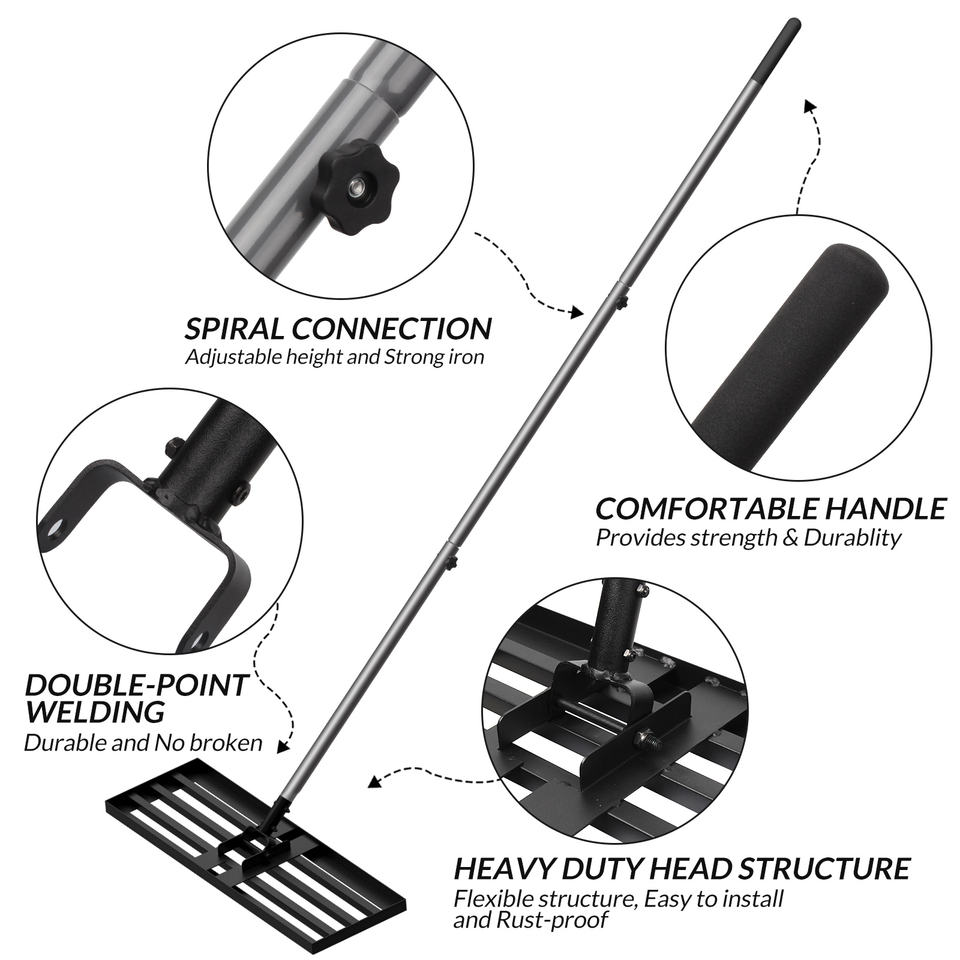 SPIRAL CONNECTION
Adjustable height and Strong iron

COMFORTABLE HANDLE
Provides strength & Durablity

DOUBLE-POINT WELDING
Durable and No broken

HEAVY DUTY HEAD STRUCTURE
Flexible structure, Easy to install and Rust-proof