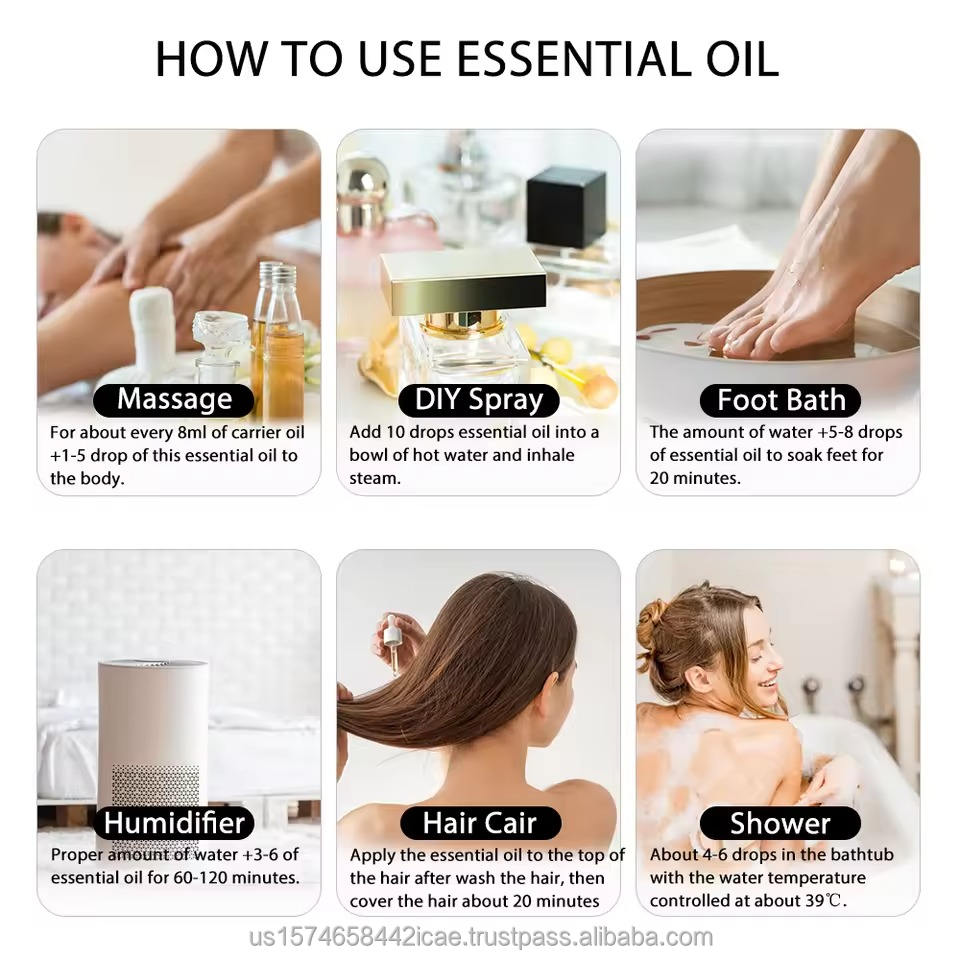 HOW TO USE ESSENTIAL OIL

Massage
For about every 8ml of carrier oil +1-5 drop of this essential oil to the body.

DIY Spray
Add 10 drops essential oil into a bowl of hot water and inhale steam.

Foot Bath
The amount of water +5-8 drops of essential oil to soak feet for 20 minutes.

Humidifier
Proper amount of water +3-6 of essential oil for 60-120 minutes.

Hair Cair
Apply the essential oil to the top of the hair after wash the hair, then cover the hair about 20 minutes

Shower
About 4-6 drops in the bathtub with the water temperature controlled at about 39℃.

us1574658442icae.trustpass.alibaba.com