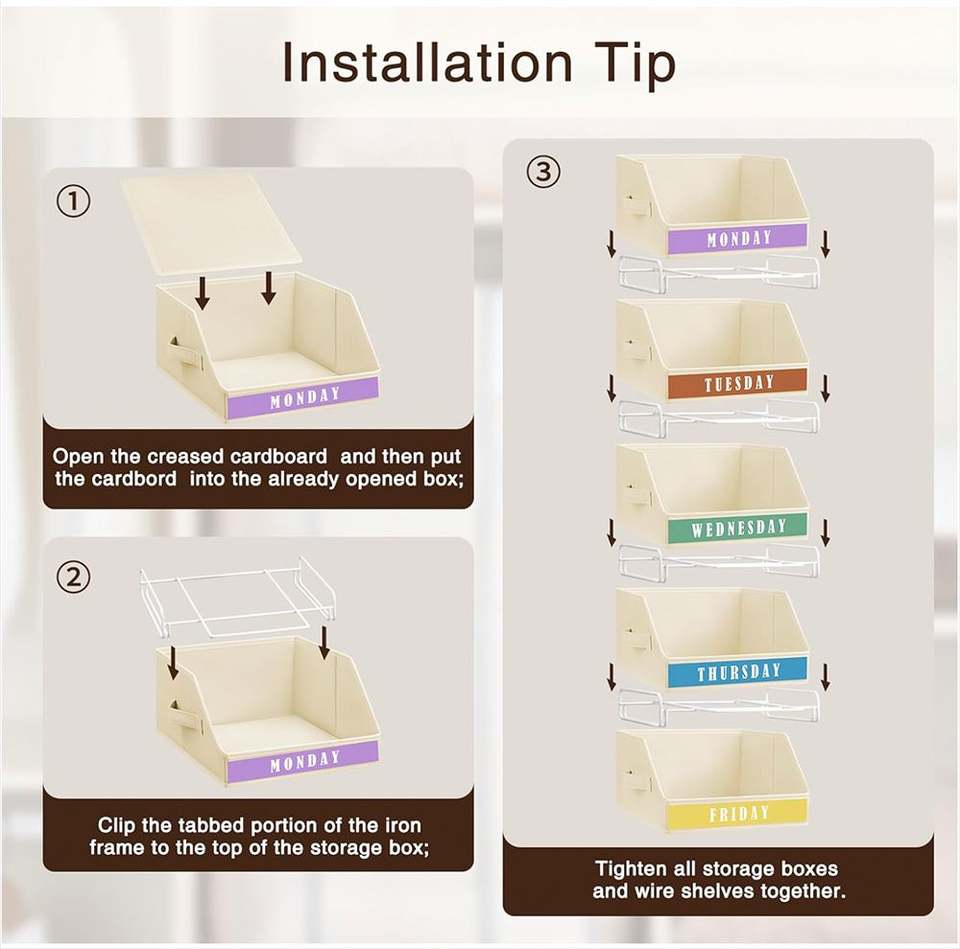 Installation Tip

①

MONDAY

Open the creased cardboard and then put the cardbord into the already opened box;

②

MONDAY

Clip the tabbed portion of the iron frame to the top of the storage box;

③

MONDAY

TUESDAY

WEDNESDAY

THURSDAY

FRIDAY

Tighten all storage boxes and wire shelves together.