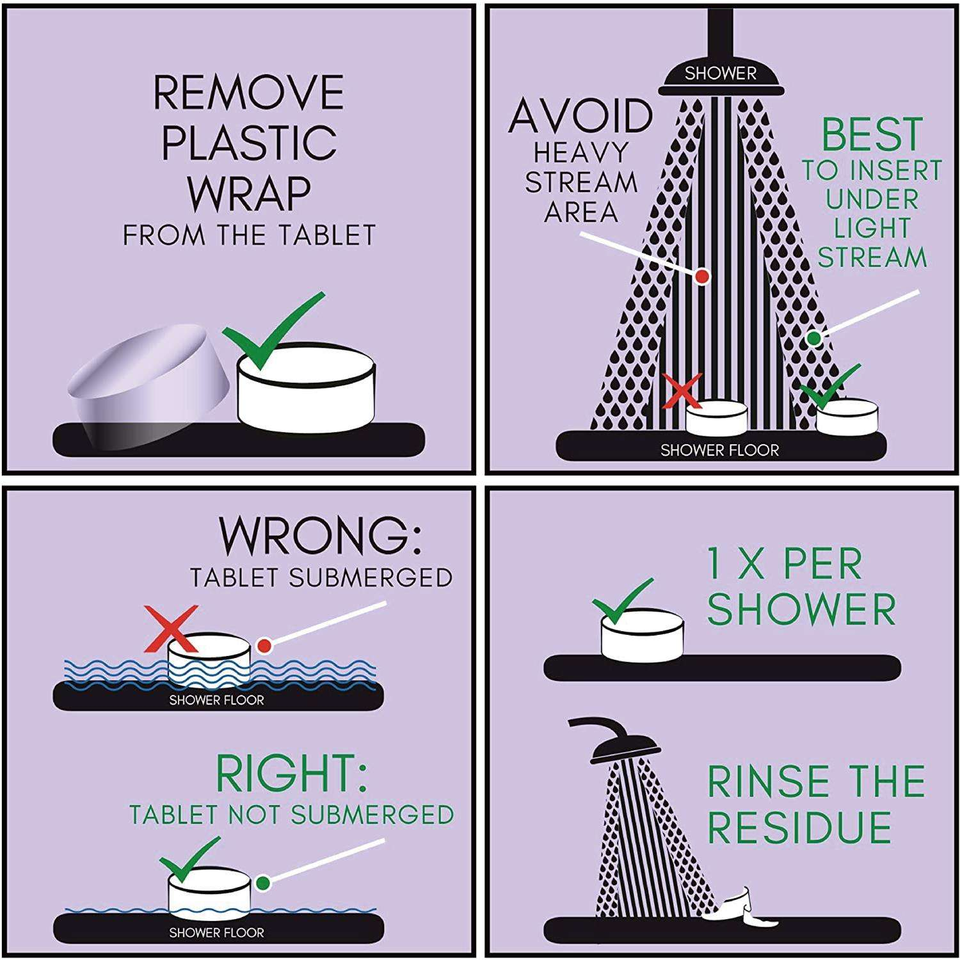 REMOVE PLASTIC WRAP
FROM THE TABLET

SHOWER

AVOID
HEAVY STREAM AREA

BEST
TO INSERT UNDER LIGHT STREAM

SHOWER FLOOR

WRONG:
TABLET SUBMERGED

SHOWER FLOOR

RIGHT:
TABLET NOT SUBMERGED

SHOWER FLOOR

1 X PER SHOWER

RINSE THE RESIDUE