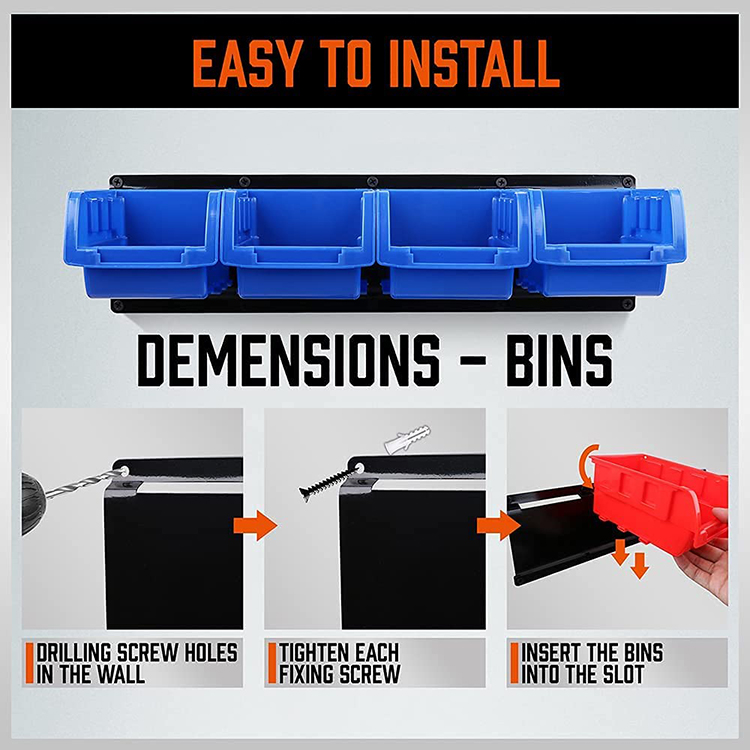 EASY TO INSTALL

DEMENSIONS – BINS

DRILLING SCREW HOLES IN THE WALL

TIGHTEN EACH FIXING SCREW

INSERT THE BINS INTO THE SLOT