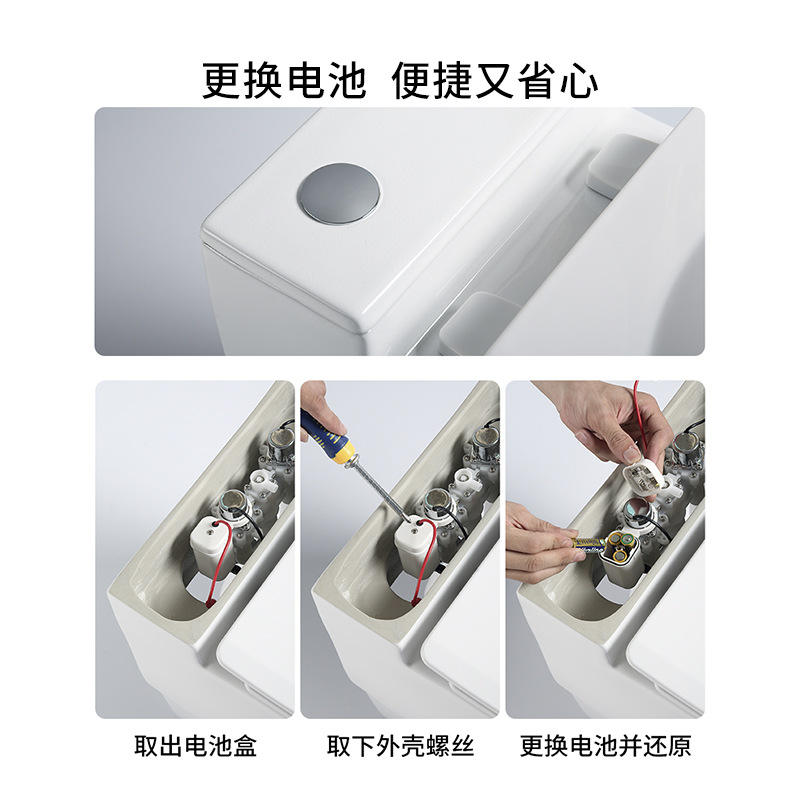 更换电池 便捷又省心

取出电池盒

取下外壳螺丝

更换电池并还原