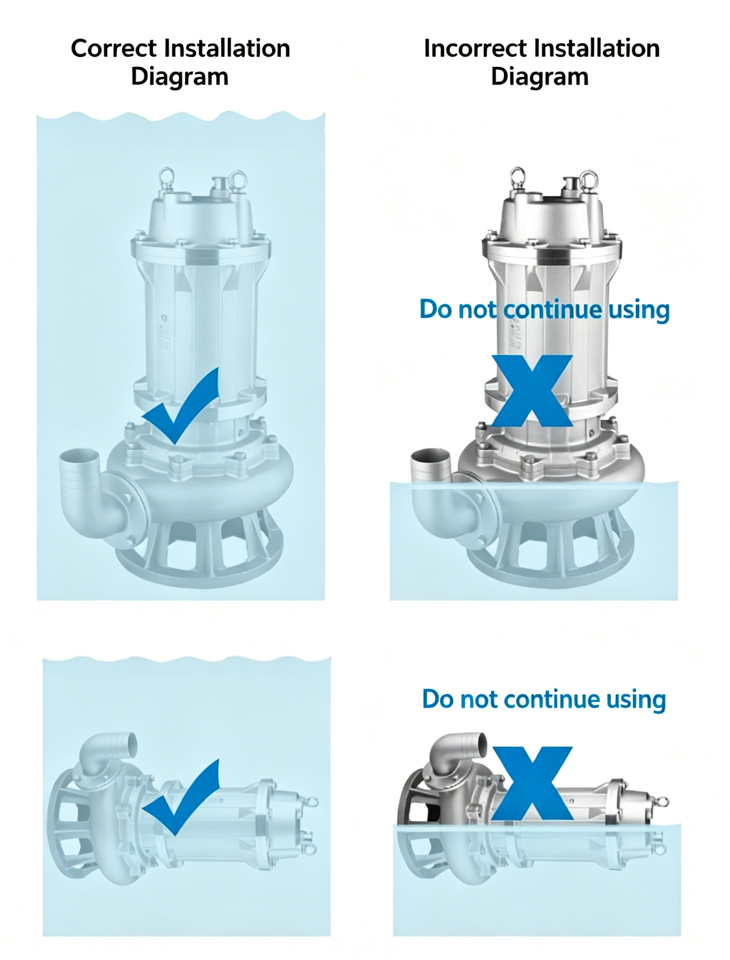 Correct Installation Diagram

Incorrect Installation Diagram

Do not continue using

Do not continue using