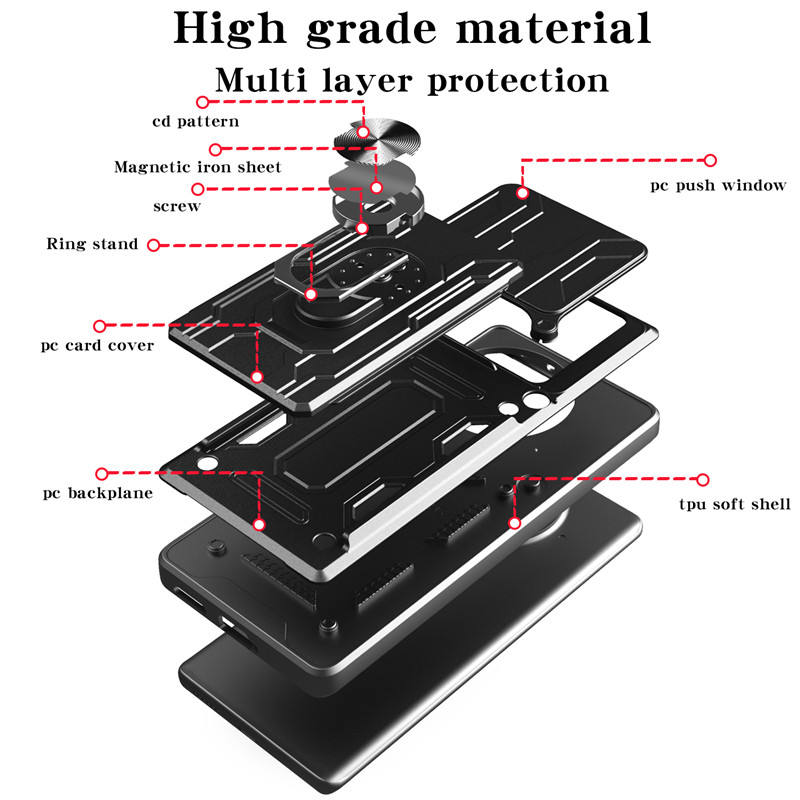 High grade material
Multi layer protection

cd pattern

Magnetic iron sheet

screw

Ring stand

pc push window

pc card cover

pc backplane

tpu soft shell