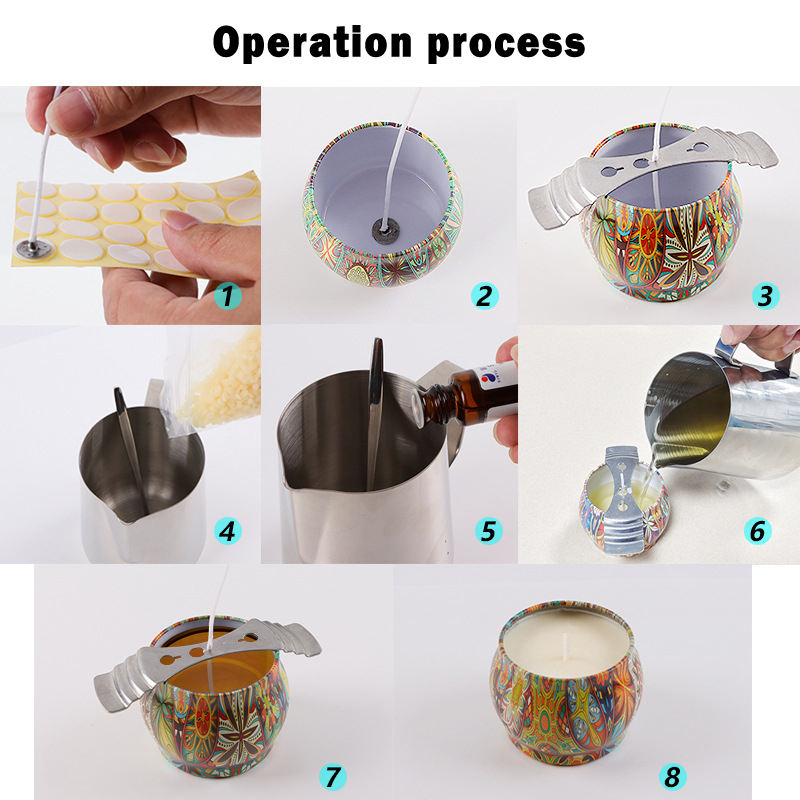 Operation process

1

2

3

4

5

6

7

8