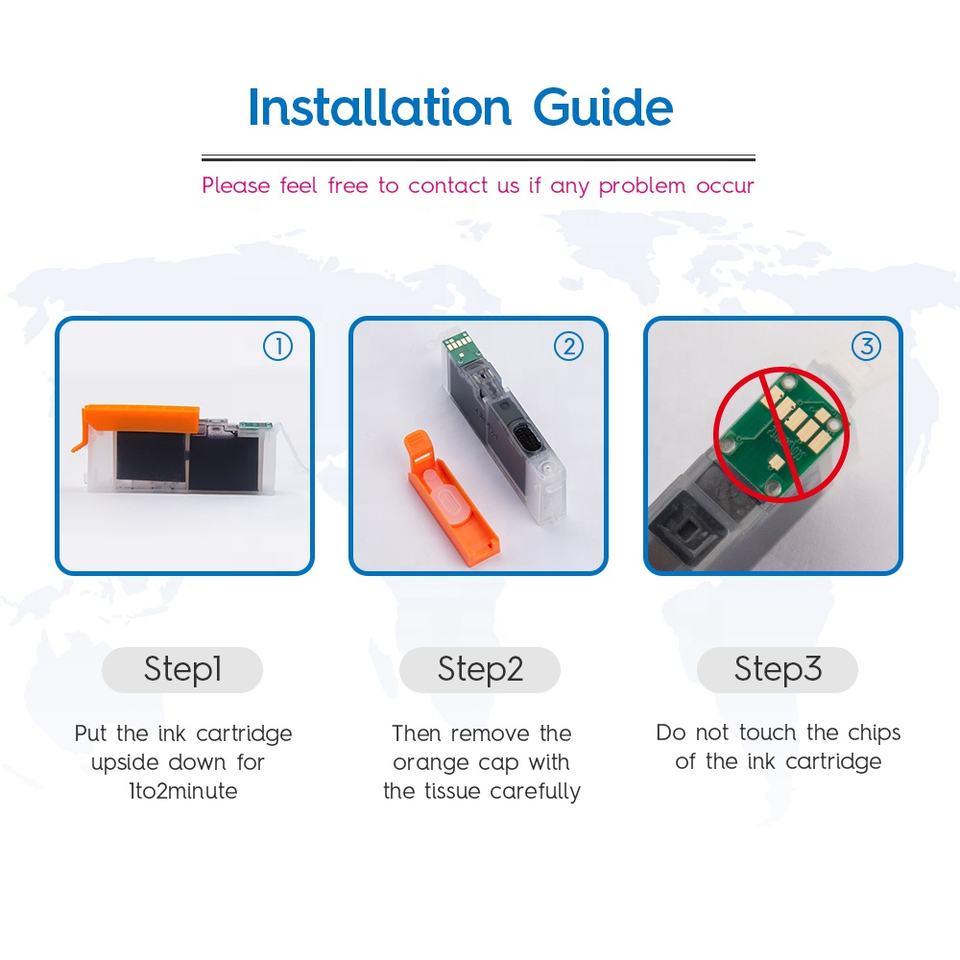 Installation Guide

Please feel free to contact us if any problem occur

①

②

③

Step1

Put the ink cartridge upside down for 1to2minute

Step2

Then remove the orange cap with the tissue carefully

Step3

Do not touch the chips of the ink cartridge