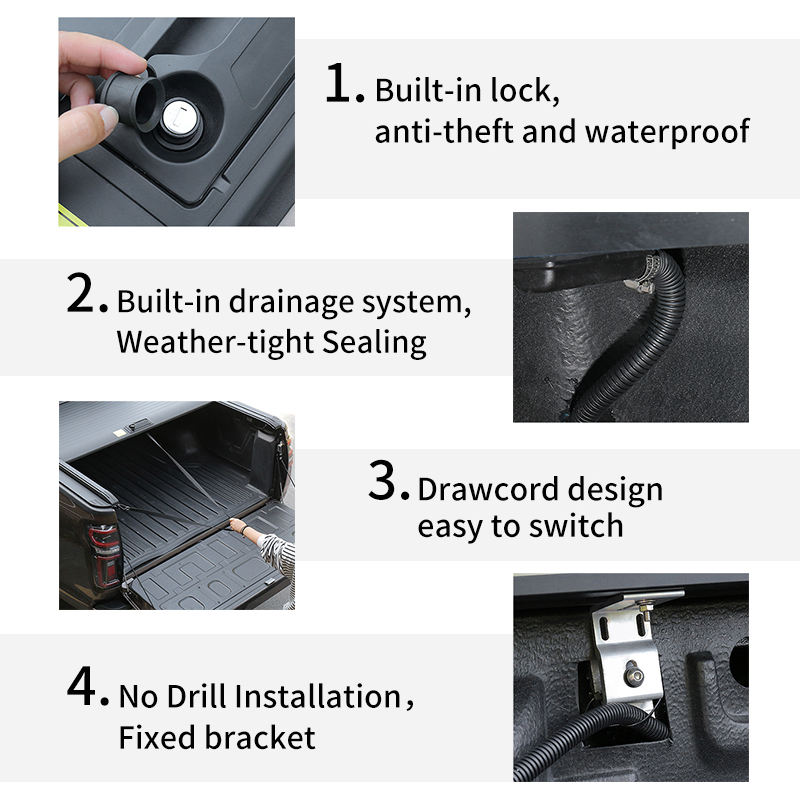 1. Built-in lock, anti-theft and waterproof

2. Built-in drainage system, Weather-tight Sealing

3. Drawcord design easy to switch

4. No Drill Installation, Fixed bracket