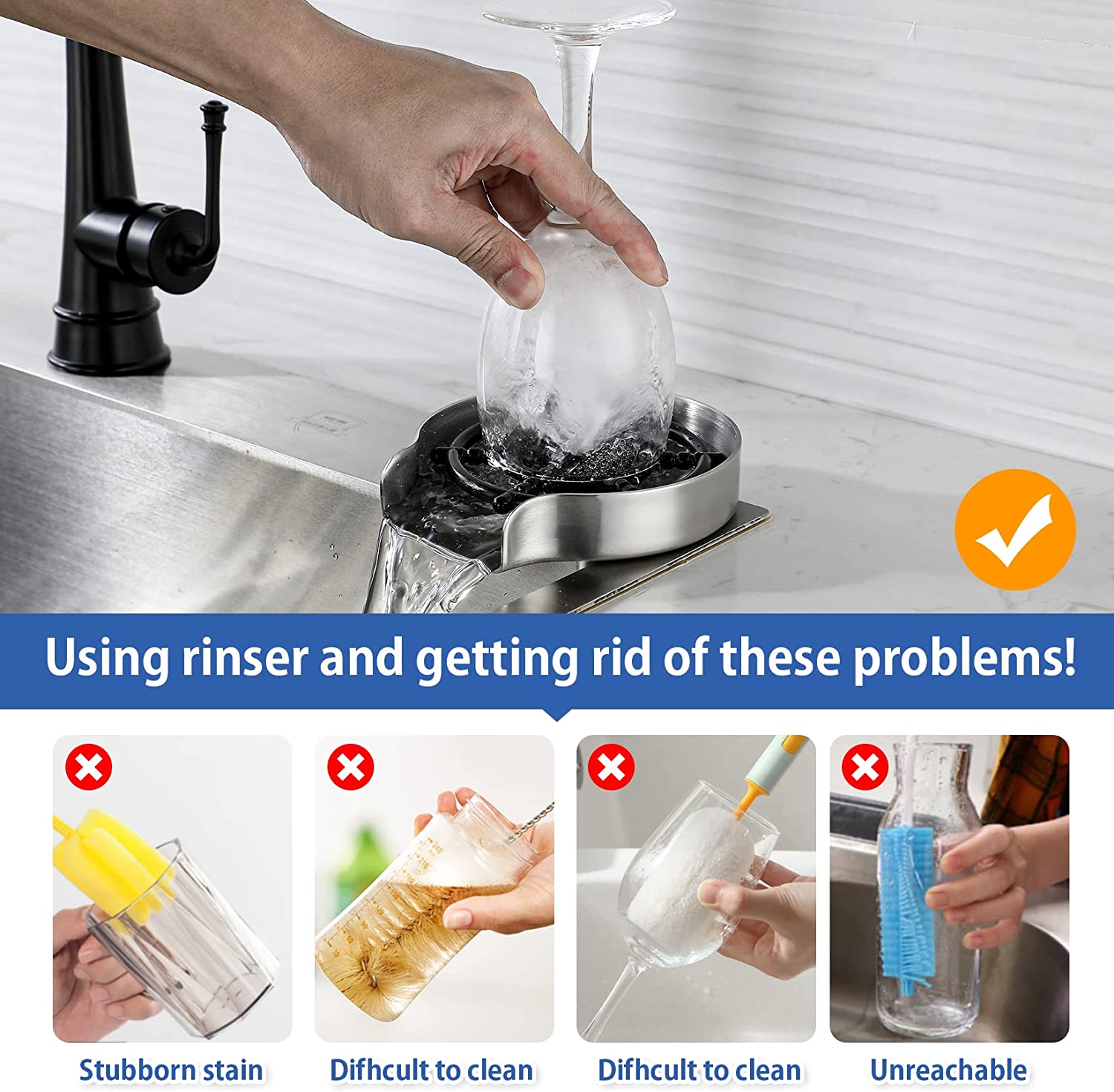 Using rinser and getting rid of these problems!

Stubborn stain

Difhcult to clean

Difhcult to clean

Unreachable