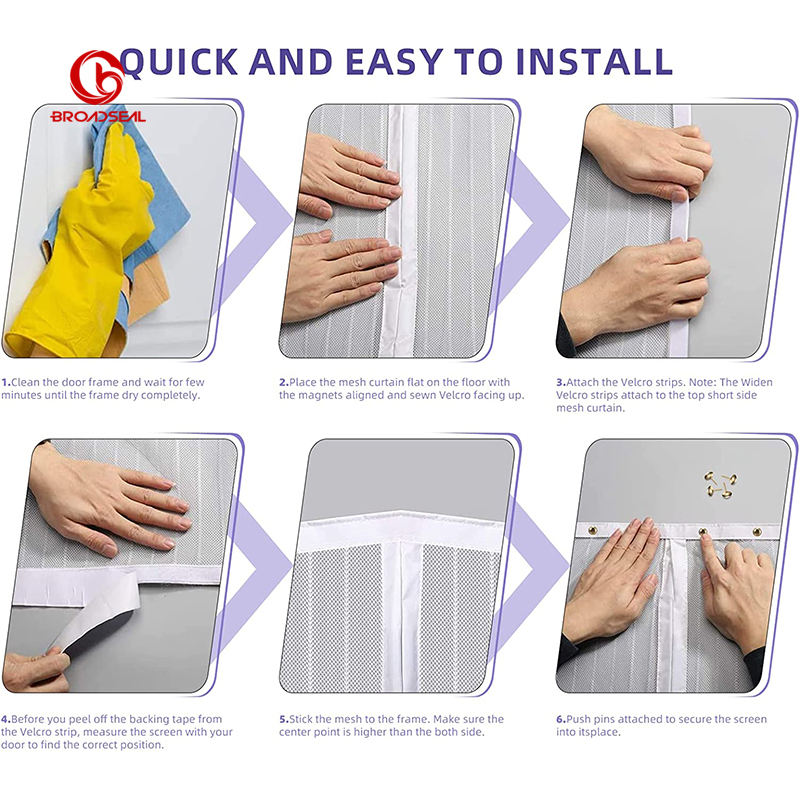 BROADSEAL

QUICK AND EASY TO INSTALL

1.Clean the door frame and wait for few minutes until the frame dry completely.

2.Place the mesh curtain flat on the floor with the magnets aligned and sewn Velcro facing up.

3.Attach the Velcro strips. Note: The Widen Velcro strips attach to the top short side mesh curtain.

4.Before you peel off the backing tape from the Velcro strip, measure the screen with your door to find the correct position.

5.Stick the mesh to the frame. Make sure the center point is higher than the both side.

6.Push pins attached to secure the screen into itsplace.