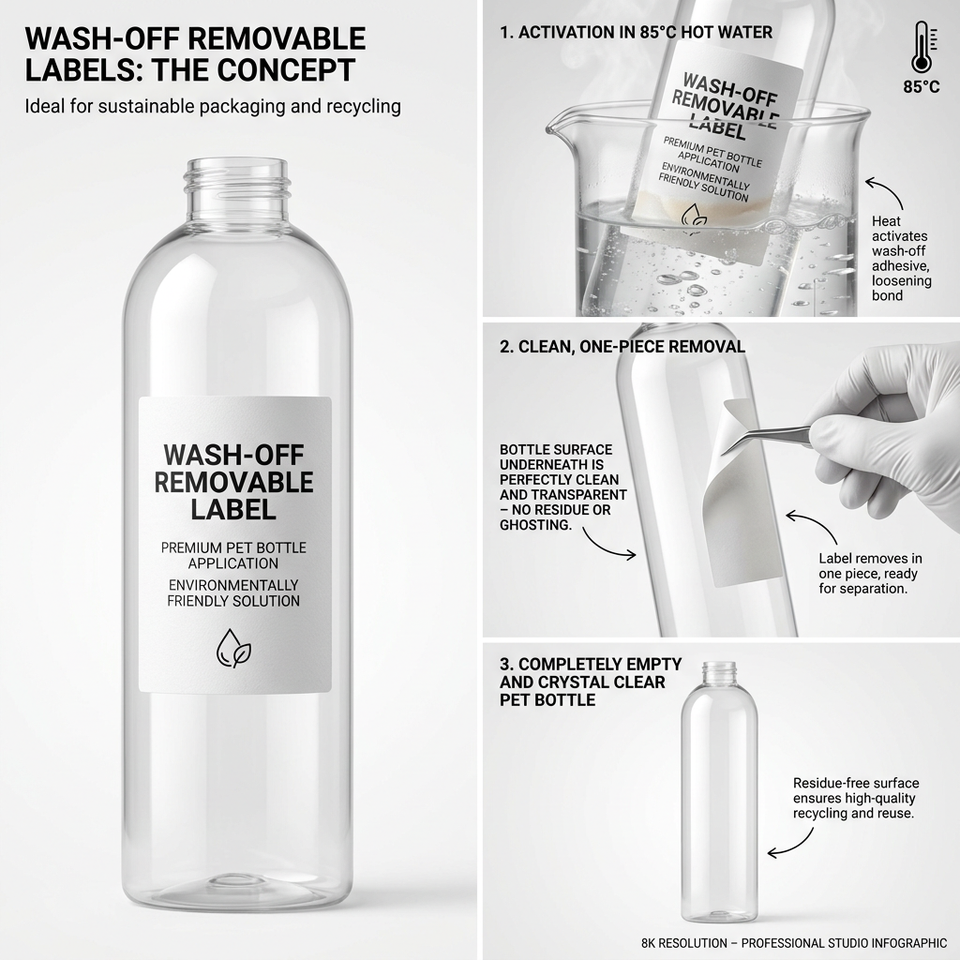 WASH-OFF REMOVABLE LABELS: THE CONCEPT

Ideal for sustainable packaging and recycling

WASH-OFF REMOVABLE LABEL

PREMIUM PET BOTTLE APPLICATION

ENVIRONMENTALLY FRIENDLY SOLUTION

1. ACTIVATION IN 85°C HOT WATER

85°C

WASH-OFF REMOVABLE LABEL

PREMIUM PET BOTTLE APPLICATION

ENVIRONMENTALLY FRIENDLY SOLUTION

Heat activates wash-off adhesive, loosening bond

2. CLEAN, ONE-PIECE REMOVAL

BOTTLE SURFACE UNDERNEATH IS PERFECTLY CLEAN AND TRANSPARENT – NO RESIDUE OR GHOSTING.

Label removes in one piece, ready for separation.

3. COMPLETELY EMPTY AND CRYSTAL CLEAR PET BOTTLE

Residue-free surface ensures high-quality recycling and reuse.

8K RESOLUTION – PROFESSIONAL STUDIO INFOGRAPHIC