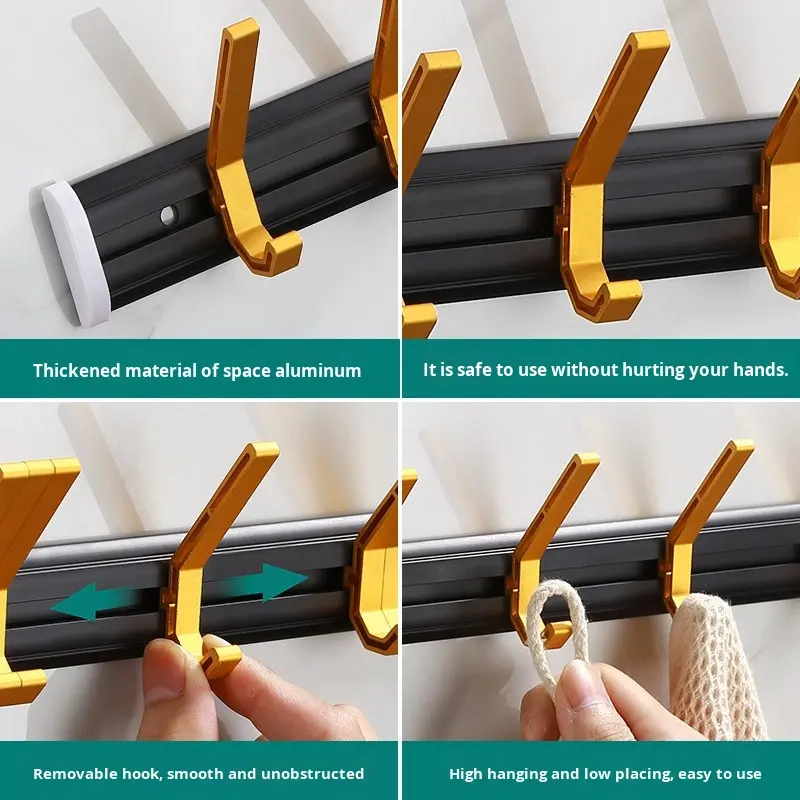 Thickened material of space aluminum

It is safe to use without hurting your hands.

Removable hook, smooth and unobstructed

High hanging and low placing, easy to use