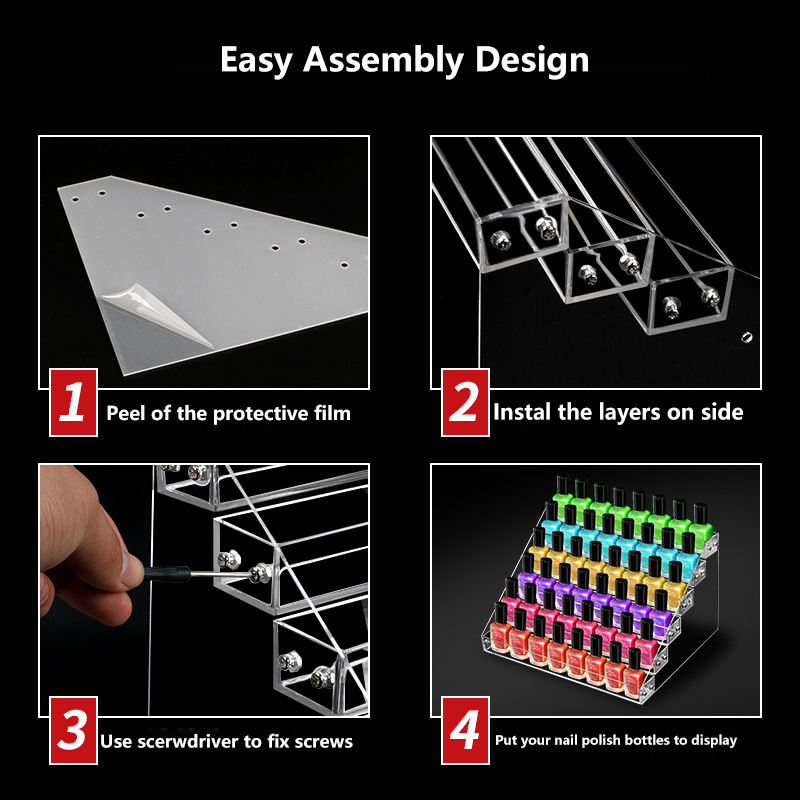 Easy Assembly Design

1 Peel of the protective film

2 Instal the layers on side

3 Use scerwdriver to fix screws

4 Put your nail polish bottles to display