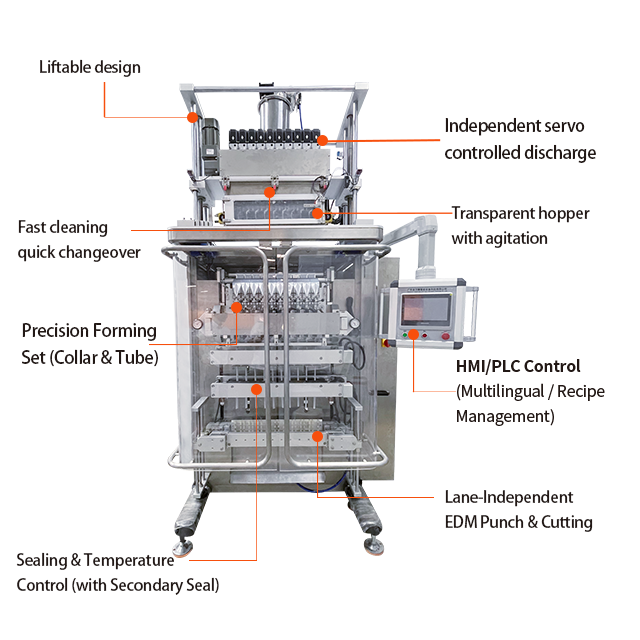 Liftable design

Independent servo controlled discharge

Fast cleaning quick changeover

Transparent hopper with agitation

Precision Forming Set (Collar & Tube)

HMI/PLC Control (Multilingual / Recipe Management)

Lane-Independent EDM Punch & Cutting

Sealing & Temperature Control (with Secondary Seal)