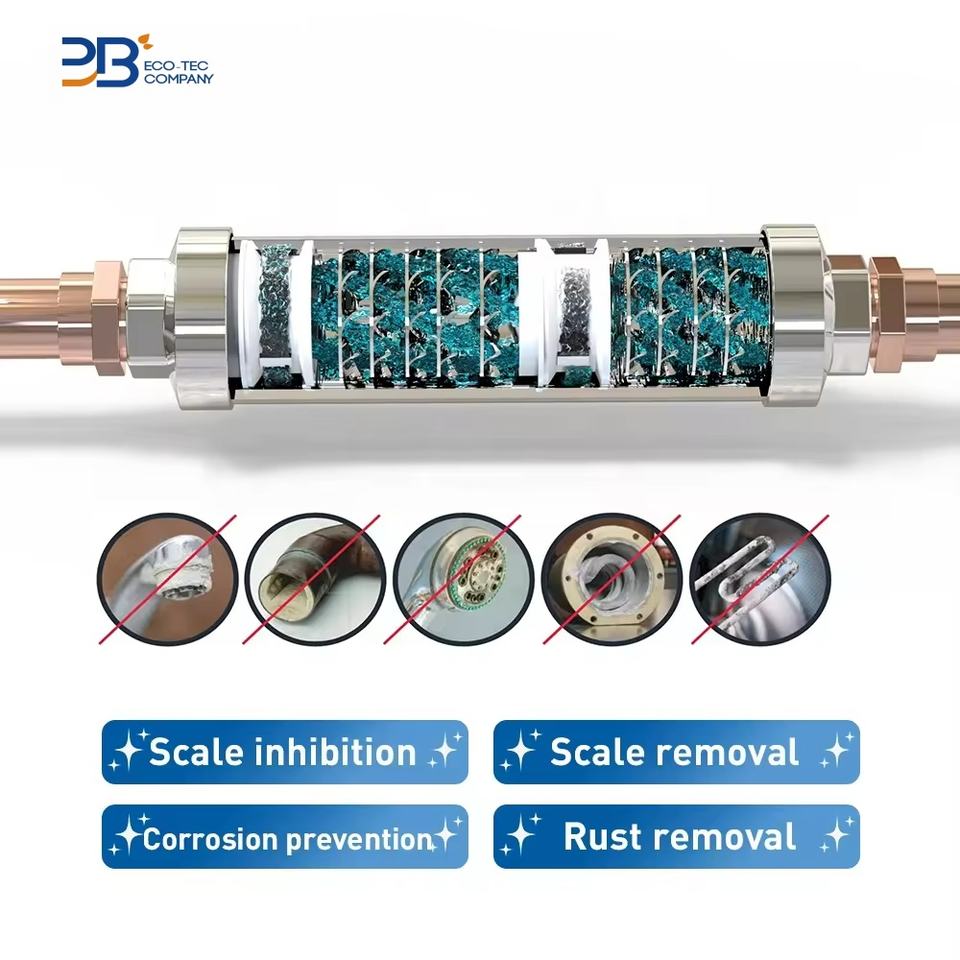 PB ECO-TEC COMPANY

Scale inhibition
Scale removal
Corrosion prevention
Rust removal