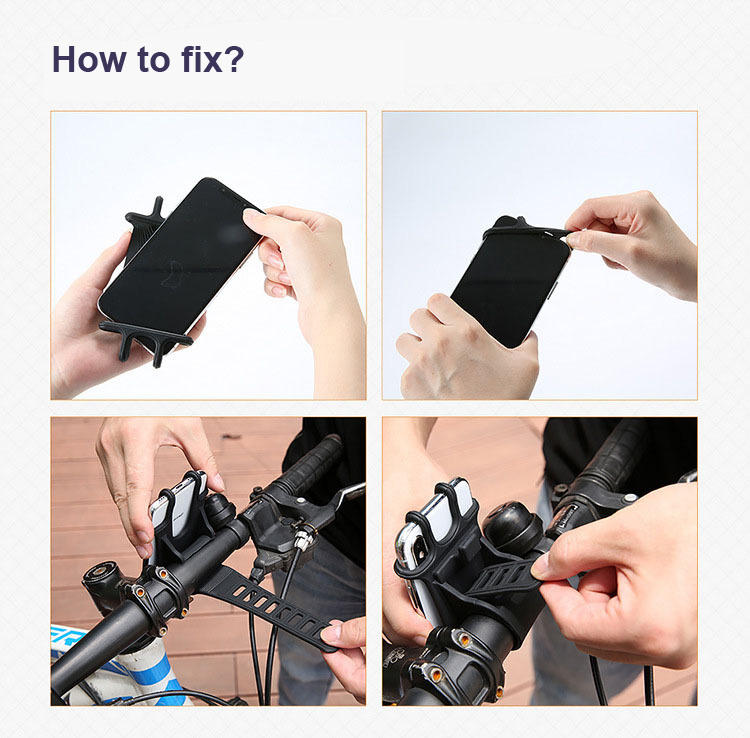 How to fix?