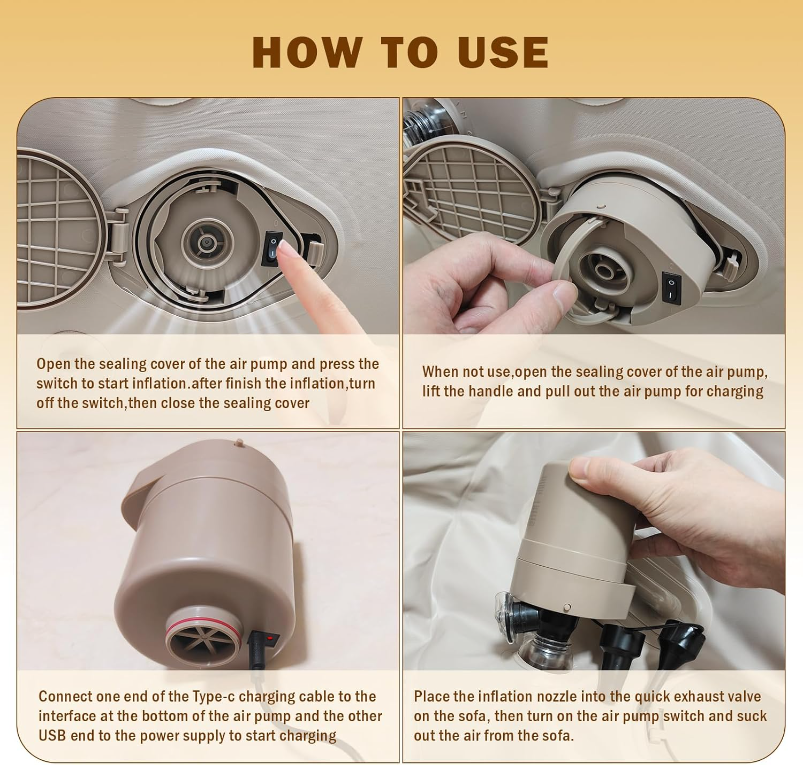 HOW TO USE

Open the sealing cover of the air pump and press the switch to start inflation.after finish the inflation,turn off the switch,then close the sealing cover

When not use,open the sealing cover of the air pump, lift the handle and pull out the air pump for charging

Connect one end of the Type-c charging cable to the interface at the bottom of the air pump and the other USB end to the power supply to start charging

Place the inflation nozzle into the quick exhaust valve on the sofa, then turn on the air pump switch and suck out the air from the sofa.