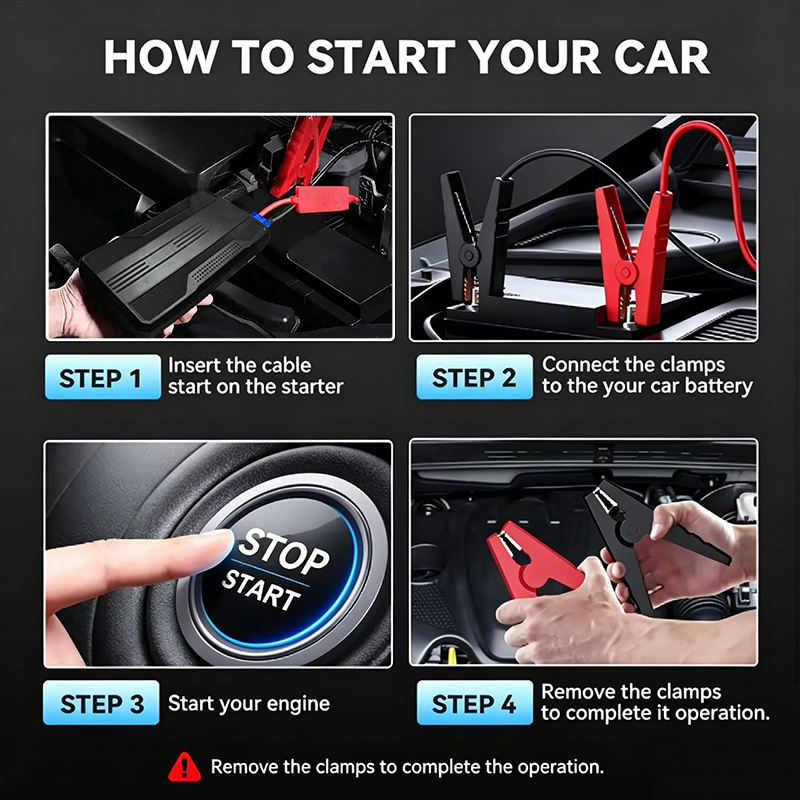 HOW TO START YOUR CAR

STEP 1 Insert the cable start on the starter

STEP 2 Connect the clamps to the your car battery

STOP START

STEP 3 Start your engine

STEP 4 Remove the clamps to complete it operation.

Remove the clamps to complete the operation.