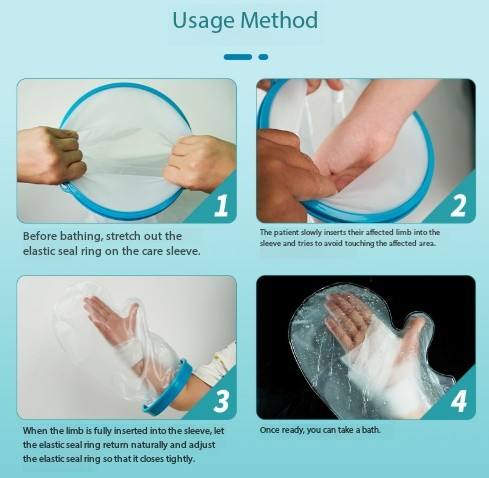 Usage Method

1

Before bathing, stretch out the elastic seal ring on the care sleeve.

2

The patient slowly inserts their affected limb into the sleeve and tries to avoid touching the affected area.

3

When the limb is fully inserted into the sleeve, let the elastic seal ring return naturally and adjust the elastic seal ring so that it closes tightly.

4

Once ready, you can take a bath.