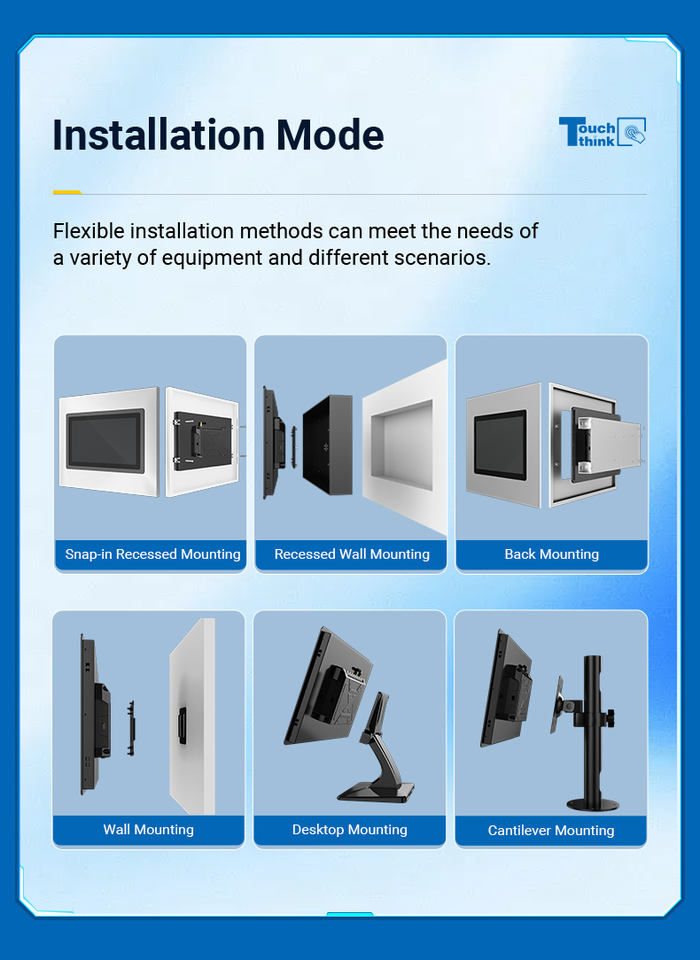 Installation Mode

Touch think

Flexible installation methods can meet the needs of a variety of equipment and different scenarios.

Snap-in Recessed Mounting

Recessed Wall Mounting

Back Mounting

Wall Mounting

Desktop Mounting

Cantilever Mounting