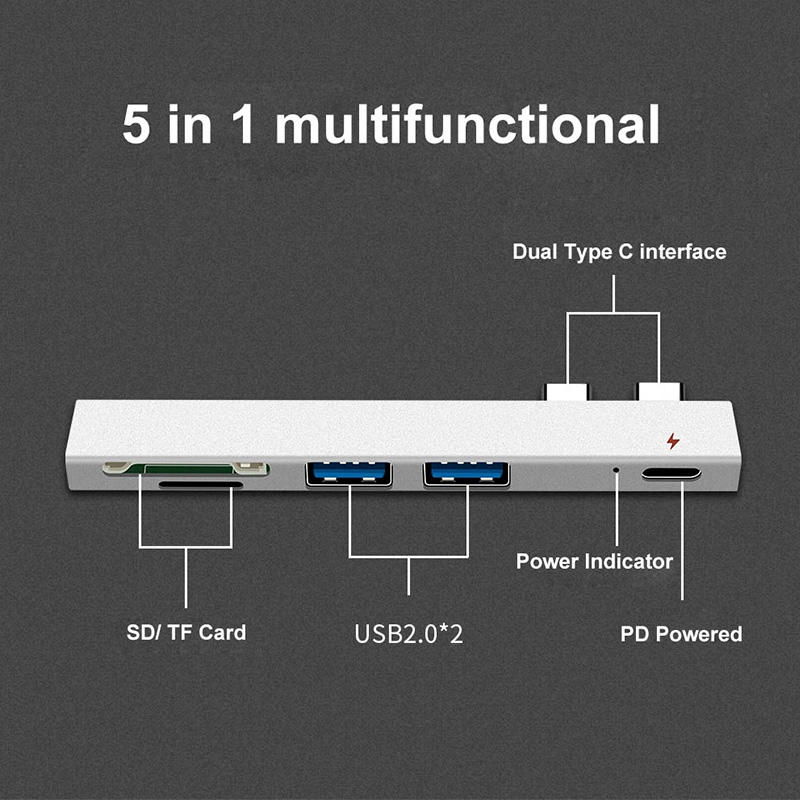 5 in 1 multifunctional

Dual Type C interface

Power Indicator

SD/ TF Card

USB2.0*2

PD Powered