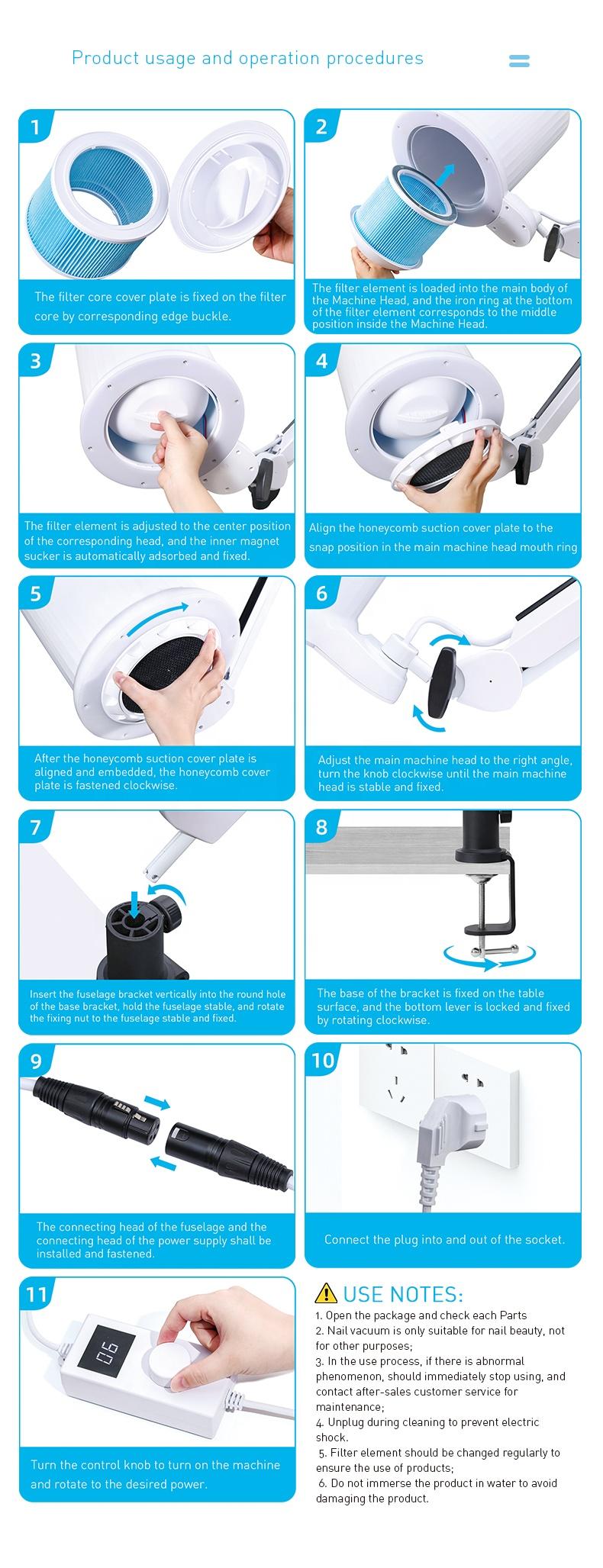 Product usage and operation procedures

1

The filter core cover plate is fixed on the filter core by corresponding edge buckle.

2

The filter element is loaded into the main body of the Machine Head, and the iron ring at the bottom of the filter element corresponds to the middle position inside the Machine Head.

3

The filter element is adjusted to the center position of the corresponding head, and the inner magnet sucker is automatically adsorbed and fixed.

4

Align the honeycomb suction cover plate to the snap position in the main machine head mouth ring

5

After the honeycomb suction cover plate is aligned and embedded, the honeycomb cover plate is fastened clockwise.

6

Adjust the main machine head to the right angle, turn the knob clockwise until the main machine head is stable and fixed.

7

Insert the fuselage bracket vertically into the round hole of the base bracket, hold the fuselage stable, and rotate the fixing nut to the fuselage stable and fixed.

8

The base of the bracket is fixed on the table surface, and the bottom lever is locked and fixed by rotating clockwise.

9

The connecting head of the fuselage and the connecting head of the power supply shall be installed and fastened.

10

Connect the plug into and out of the socket.

11

06

Turn the control knob to turn on the machine and rotate to the desired power.

USE NOTES:

1. Open the package and check each Parts
2. Nail vacuum is only suitable for nail beauty, not for other purposes;
3. In the use process, if there is abnormal phenomenon, should immediately stop using, and contact after-sales customer service for maintenance;
4. Unplug during cleaning to prevent electric shock.
5. Filter element should be changed regularly to ensure the use of products;
6. Do not immerse the product in water to avoid damaging the product.