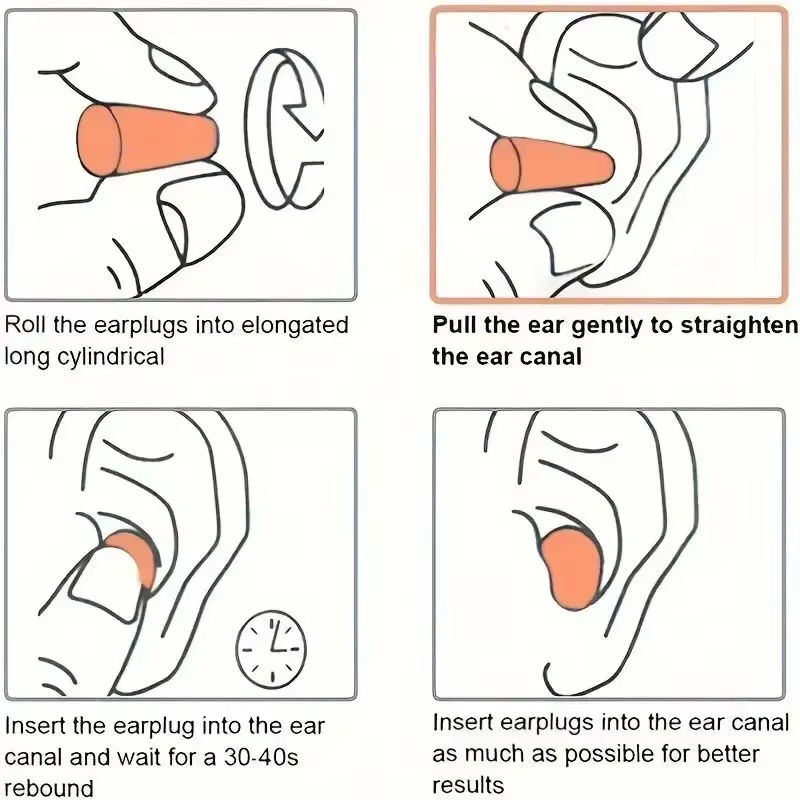 Roll the earplugs into elongated long cylindrical

Pull the ear gently to straighten the ear canal

Insert the earplug into the ear canal and wait for a 30-40s rebound

Insert earplugs into the ear canal as much as possible for better results