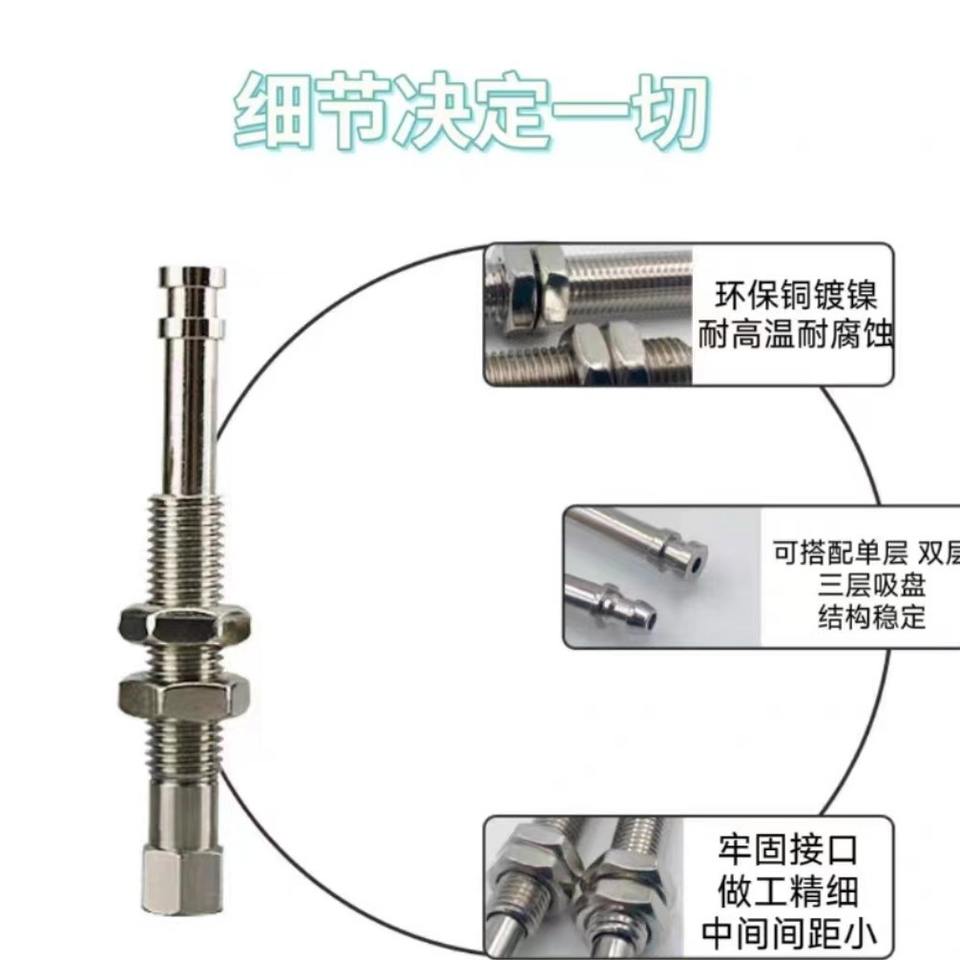 细节决定一切

环保铜镀镍
耐高温耐腐蚀

可搭配单层 双层
三层吸盘
结构稳定

牢固接口
做工精细
中间间距小