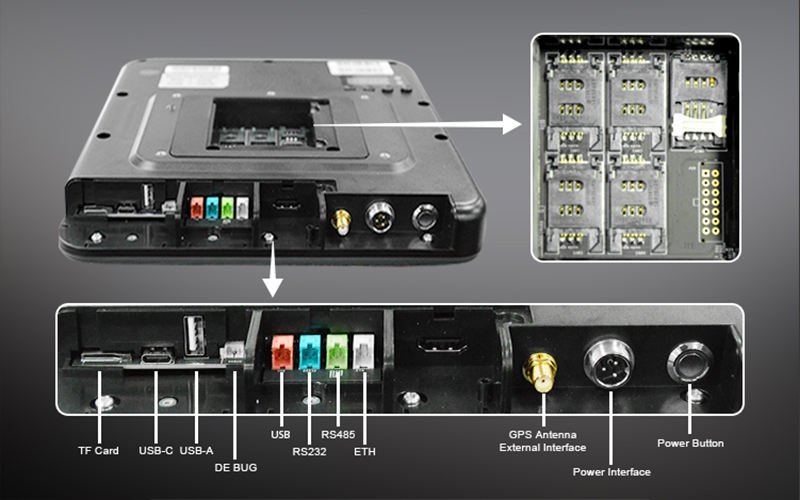 TF Card
USB-C
USB-A
DE BUG
USB
RS232
RS485
ETH
GPS Antenna
External Interface
Power Interface
Power Button