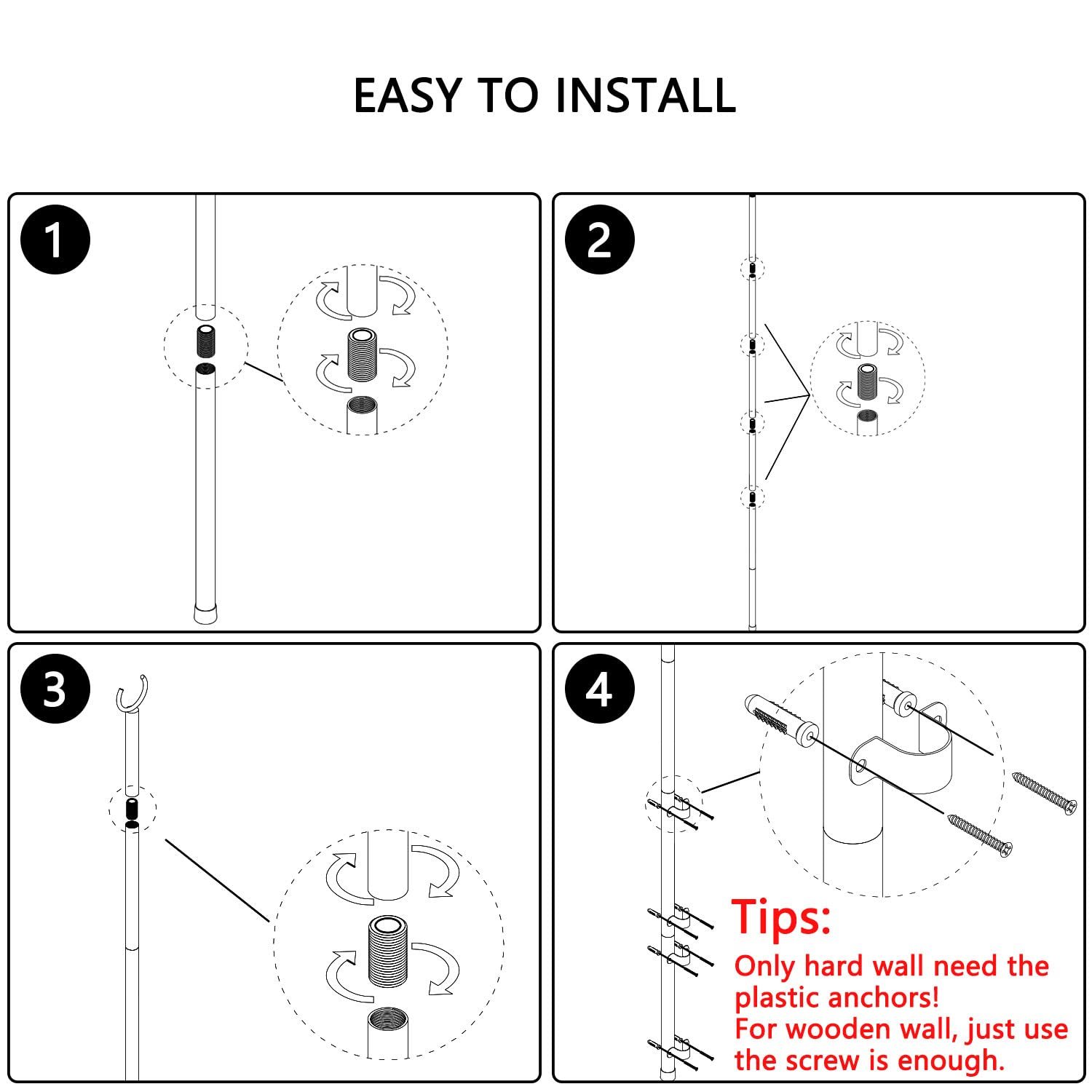 EASY TO INSTALL

1

2

3

4

Tips:
Only hard wall need the plastic anchors!
For wooden wall, just use the screw is enough.