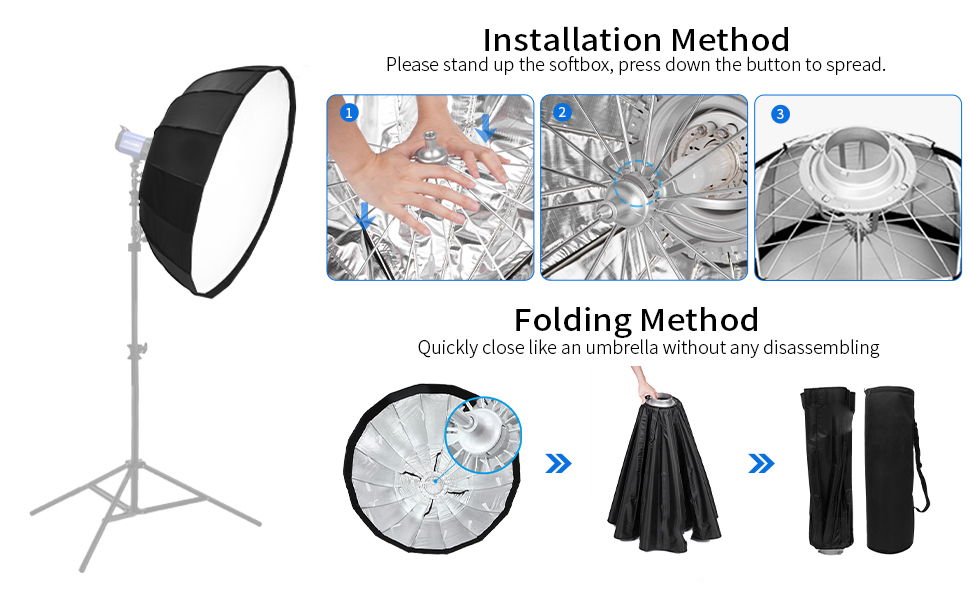 Installation Method
Please stand up the softbox, press down the button to spread.

1

2

3

Folding Method
Quickly close like an umbrella without any disassembling