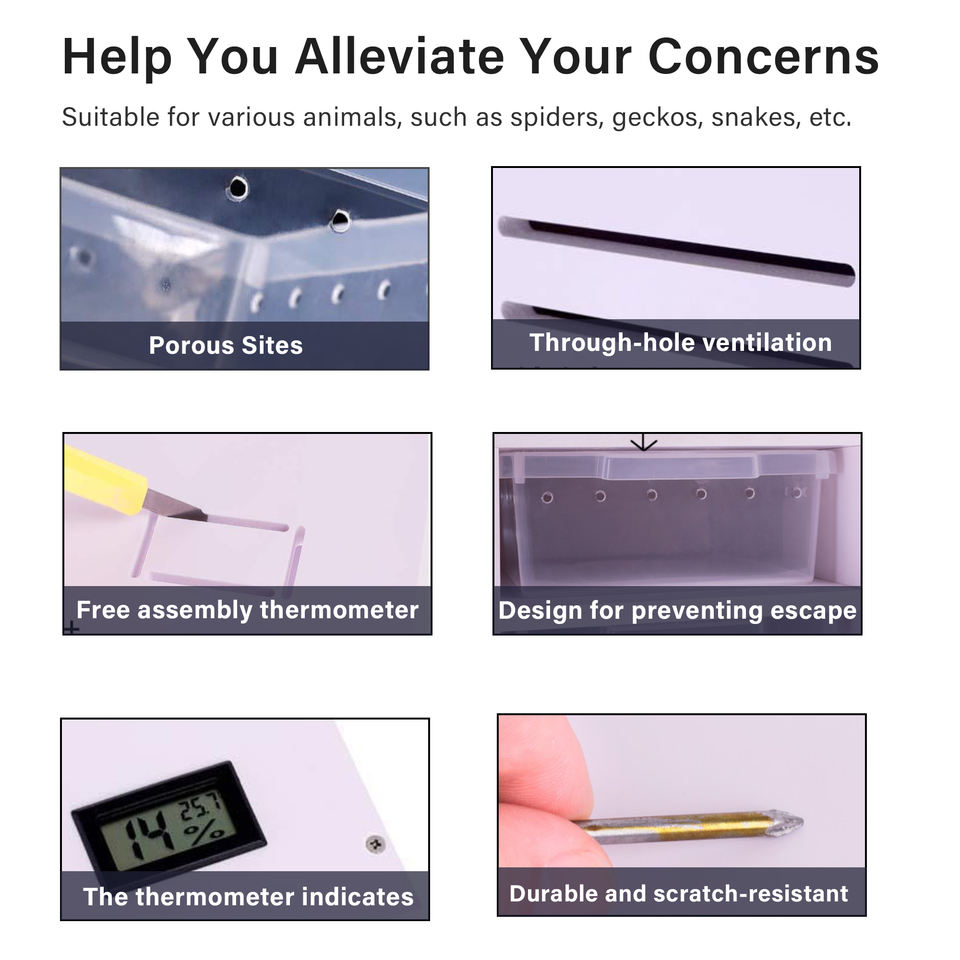 Help You Alleviate Your Concerns

Suitable for various animals, such as spiders, geckos, snakes, etc.

Porous Sites

Through-hole ventilation

Free assembly thermometer

Design for preventing escape

14 25.7 %

The thermometer indicates

Durable and scratch-resistant