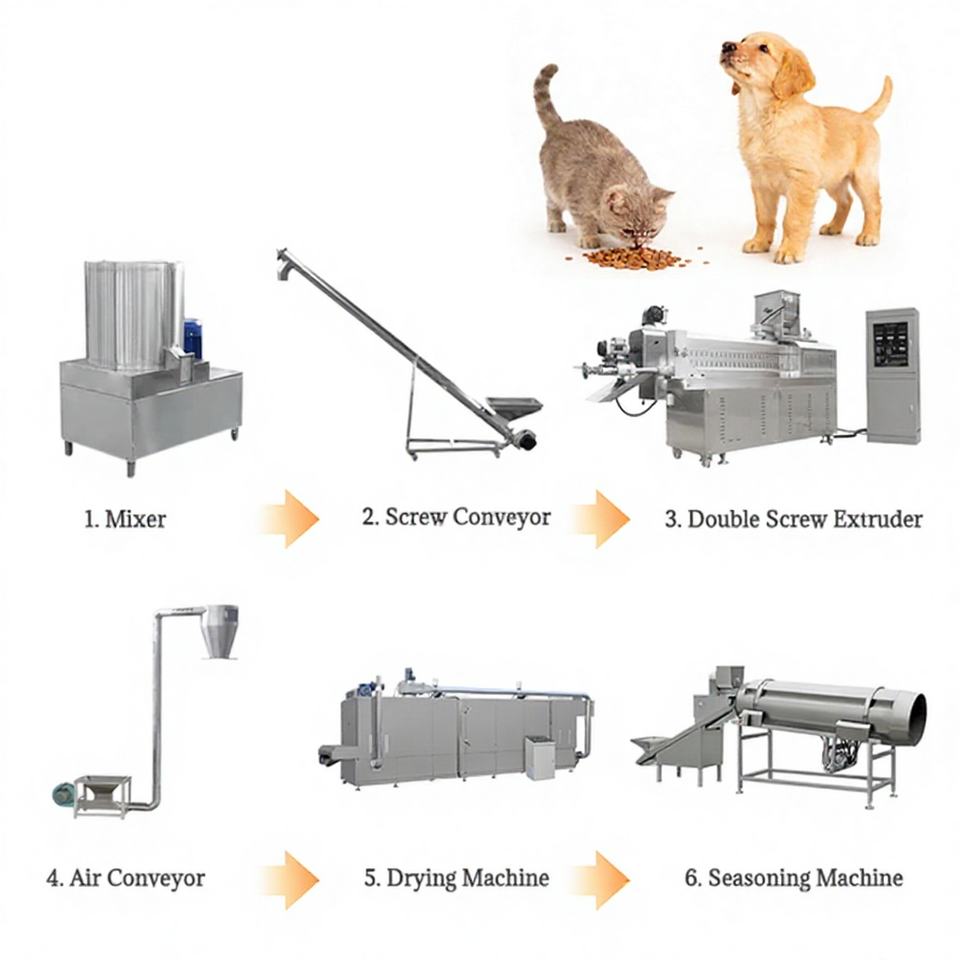 1. Mixer

2. Screw Conveyor

3. Double Screw Extruder

4. Air Conveyor

5. Drying Machine

6. Seasoning Machine