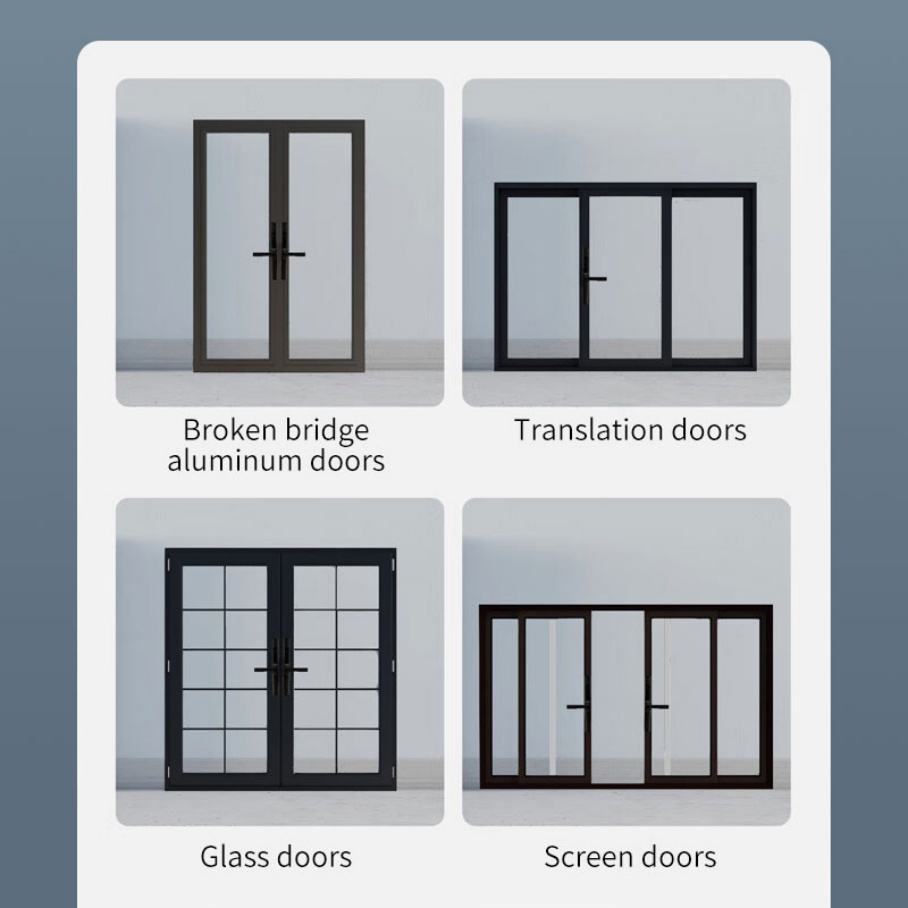 Broken bridge aluminum doors

Translation doors

Glass doors

Screen doors